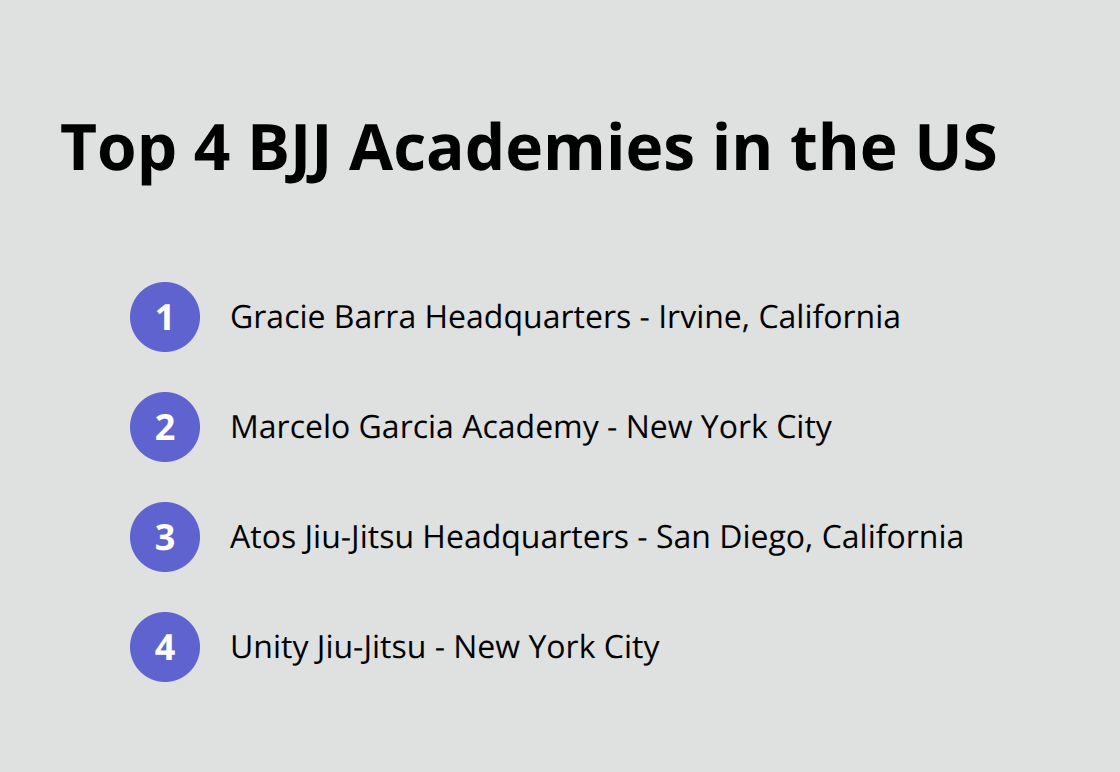 Top 4 BJJ Academies in the US

1 Gracie Barra Headquarters - Irvine, California

2 Marcelo Garcia Academy - New York City

3 Atos Jiu-Jitsu Headquarters - San Diego, California

4 Unity Jiu-Jitsu - New York City