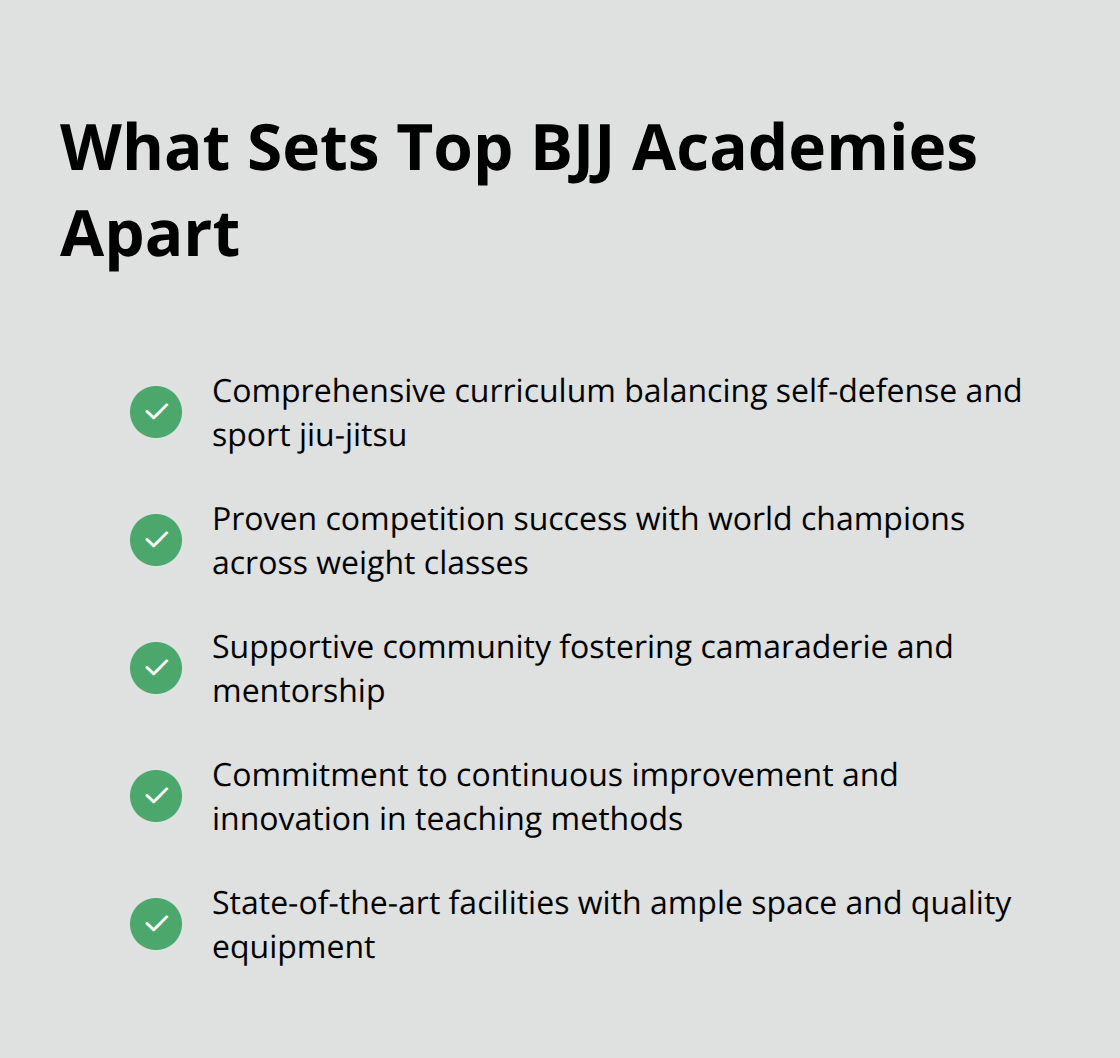 What Sets Top BJJ Academies Apart

Comprehensive curriculum balancing self-defense and sport jiu-jitsu

Proven competition success with world champions across weight classes

Supportive community fostering camaraderie and mentorship

Commitment to continuous improvement and innovation in teaching methods

State-of-the-art facilities with ample space and quality equipment