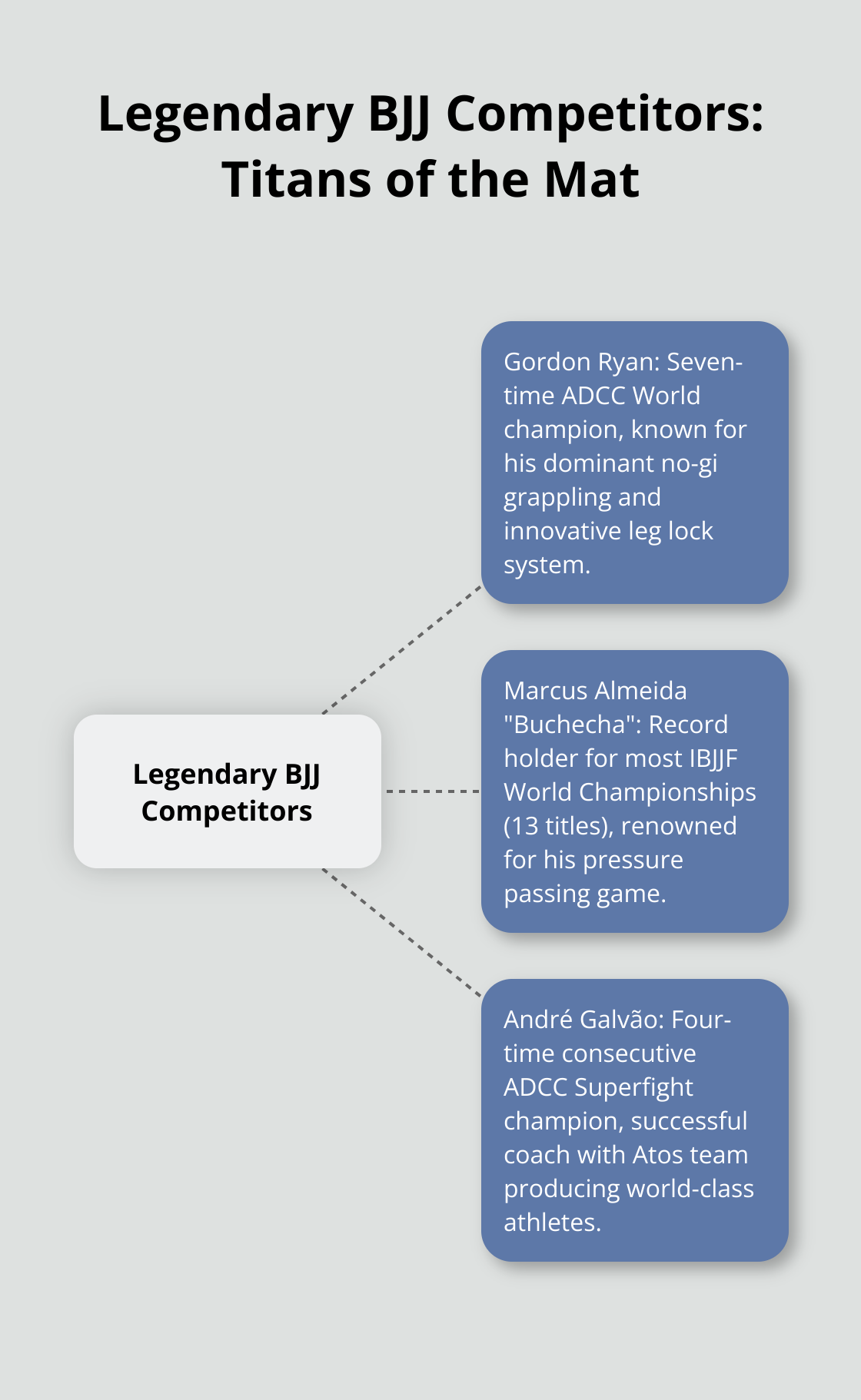 Legendary BJJ Competitors: Titans of the Mat

Legendary BJJ Competitors

Gordon Ryan: Seven-time ADCC World champion, known for his dominant no-gi grappling and innovative leg lock system.

Marcus Almeida "Buchecha": Record holder for most IBJJF World Championships (13 titles), renowned for his pressure passing game.

André Galvão: Four-time consecutive ADCC Superfight champion, successful coach with Atos team producing world-class athletes.