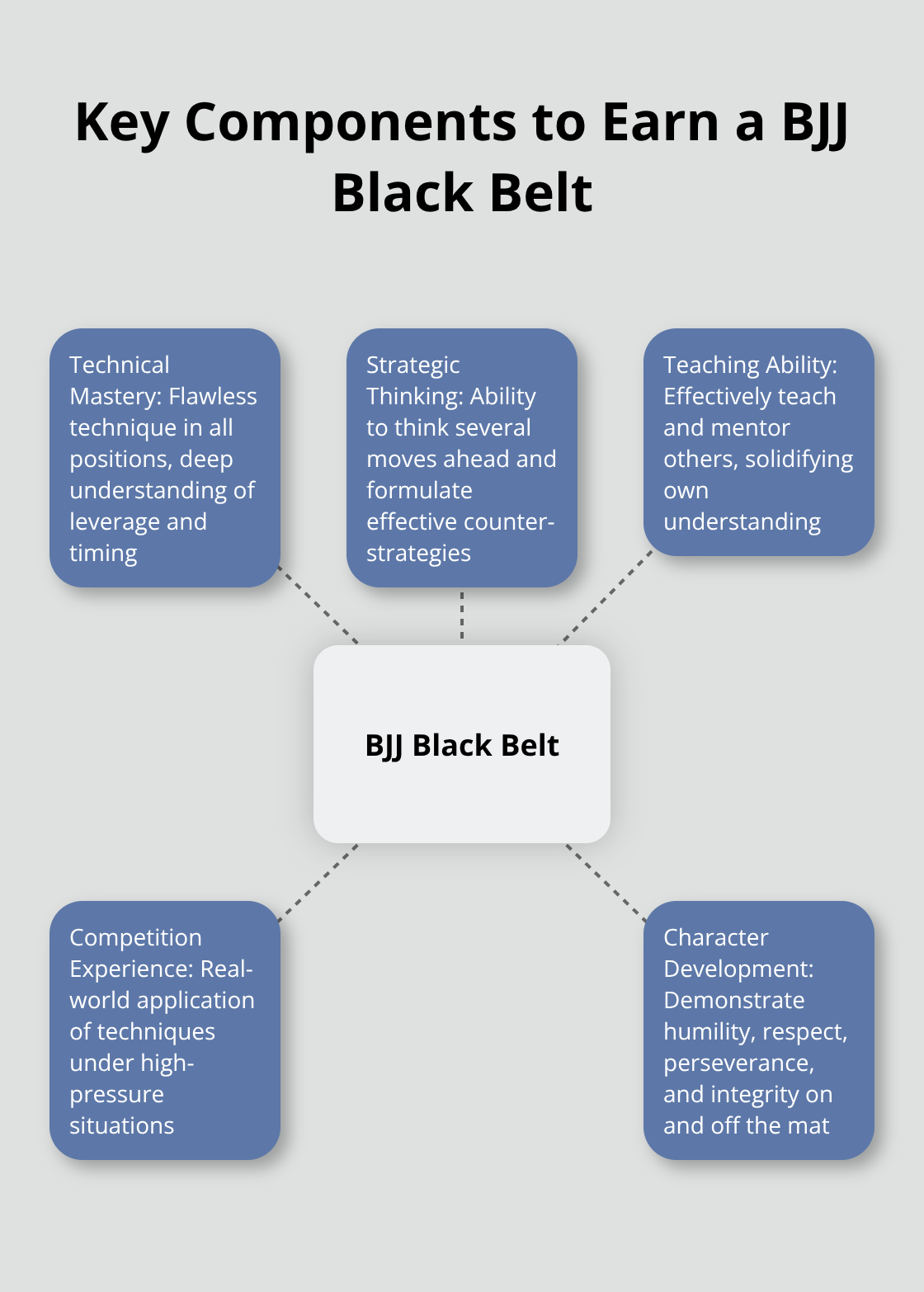 Key Components to Earn a BJJ Black Belt

Technical Mastery: Flawless technique in all positions, deep understanding of leverage and timing

Strategic Thinking: Ability to think several moves ahead and formulate effective counter-strategies

Teaching Ability: Effectively teach and mentor others, solidifying own understanding

BJJ Black Belt

Competition Experience: Real-world application of techniques under high-pressure situations

Character Development: Demonstrate humility, respect, perseverance, and integrity on and off the mat