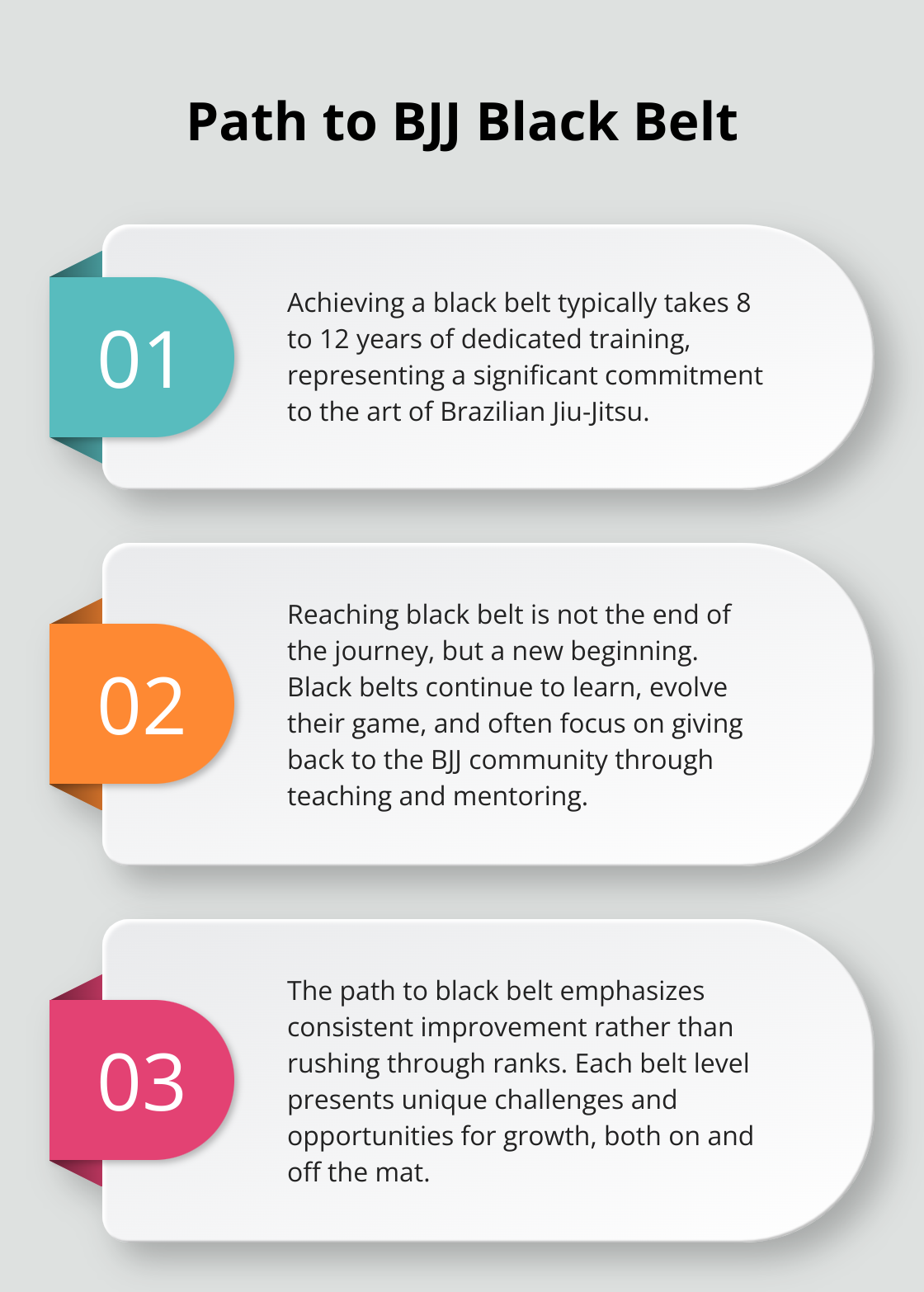 Path to BJJ Black Belt

01

Achieving a black belt typically takes 8 to 12 years of dedicated training, representing a significant commitment to the art of Brazilian Jiu-Jitsu.

02

Reaching black belt is not the end of the journey, but a new beginning. Black belts continue to learn, evolve their game, and often focus on giving back to the BJJ community through teaching and mentoring.

03

The path to black belt emphasizes consistent improvement rather than rushing through ranks. Each belt level presents unique challenges and opportunities for growth, both on and off the mat.