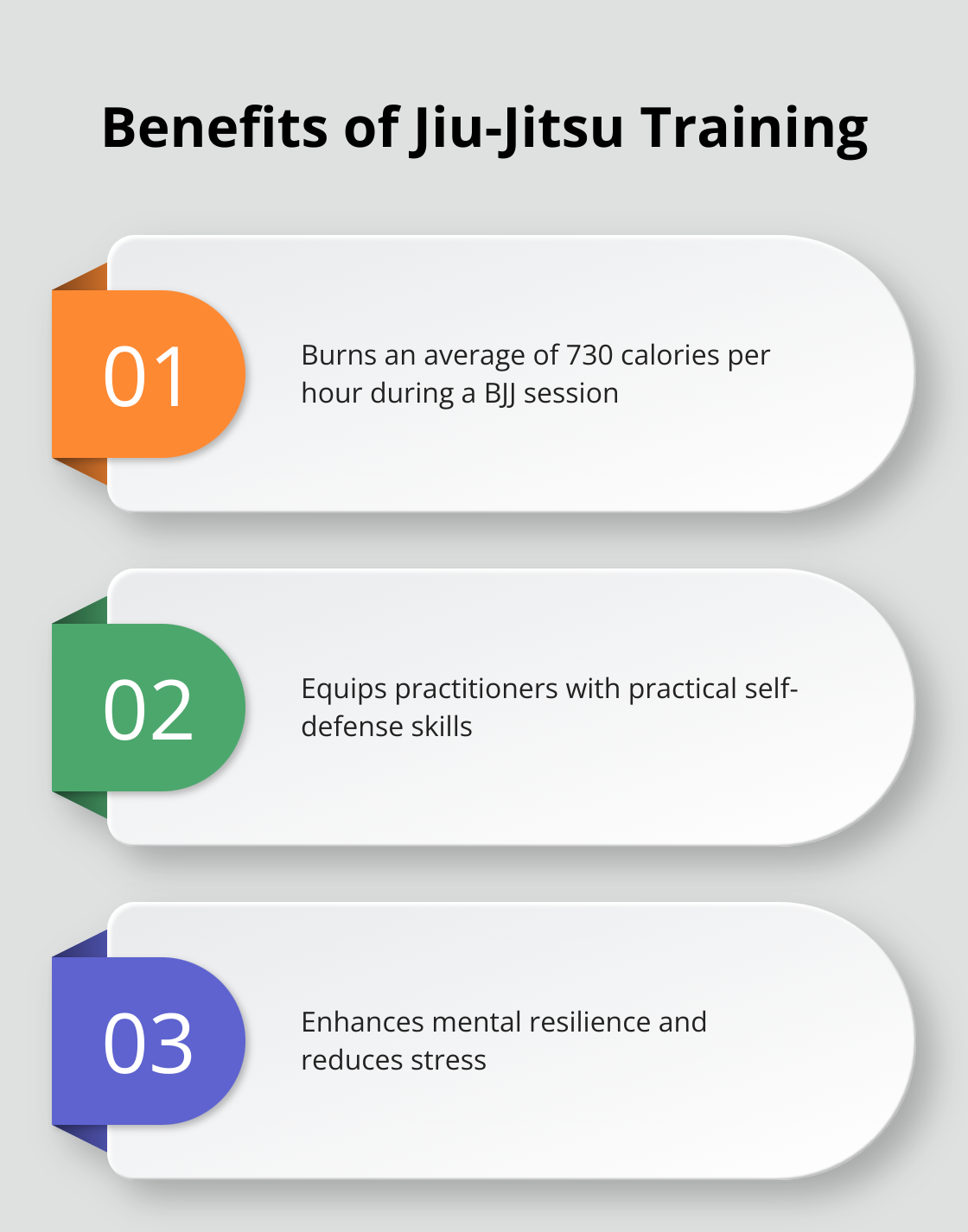 Benefits of Jiu-Jitsu Training

01

Burns an average of 730 calories per hour during a BJJ session

02

Equips practitioners with practical self-defense skills

03

Enhances mental resilience and reduces stress