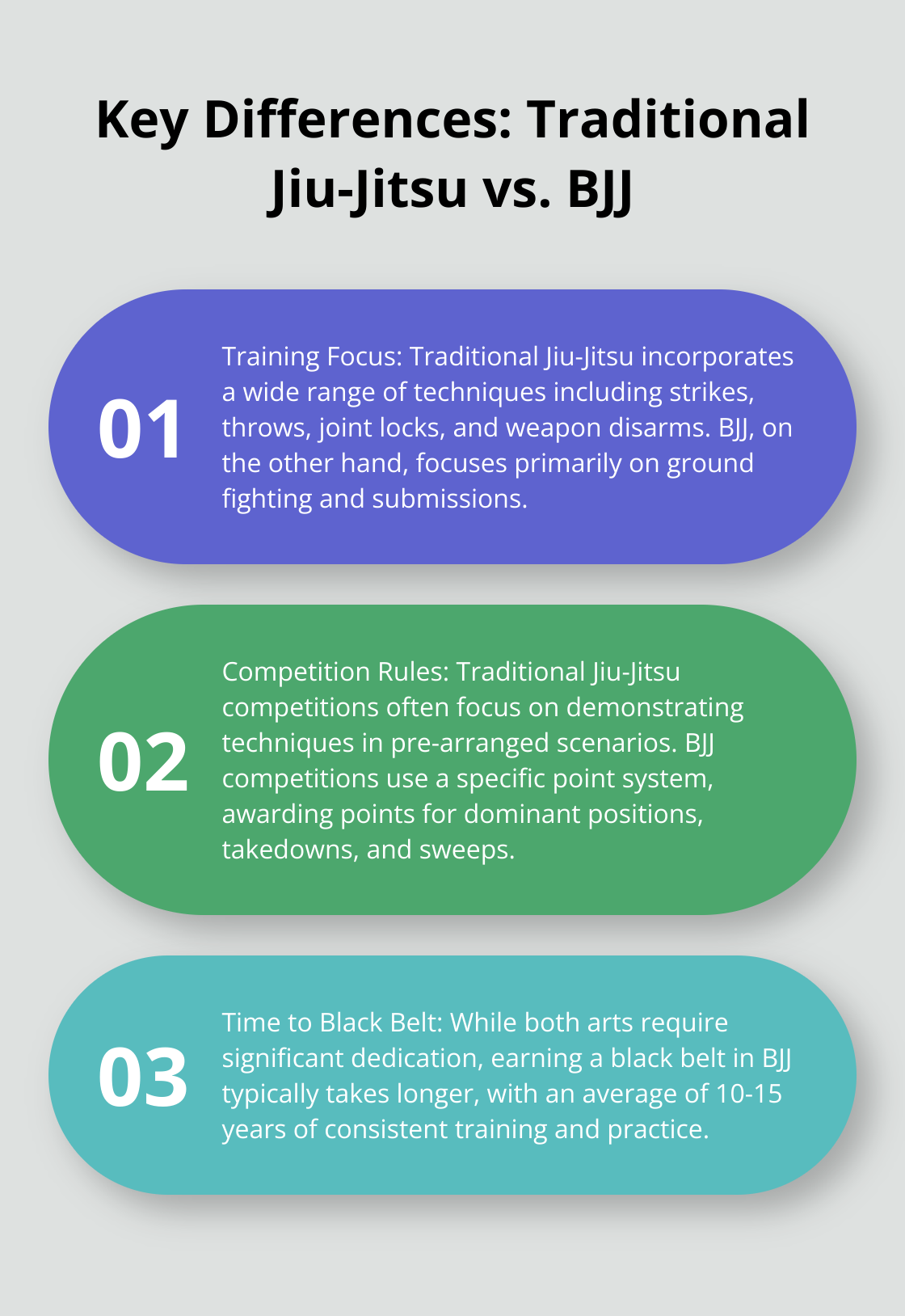 Key Differences: Traditional Jiu-Jitsu vs. BJJ

01

Training Focus: Traditional Jiu-Jitsu incorporates a wide range of techniques including strikes, throws, joint locks, and weapon disarms. BJJ, on the other hand, focuses primarily on ground fighting and submissions.

02

Competition Rules: Traditional Jiu-Jitsu competitions often focus on demonstrating techniques in pre-arranged scenarios. BJJ competitions use a specific point system, awarding points for dominant positions, takedowns, and sweeps.

03

Time to Black Belt: While both arts require significant dedication, earning a black belt in BJJ typically takes longer, with an average of 10-15 years of consistent training and practice.