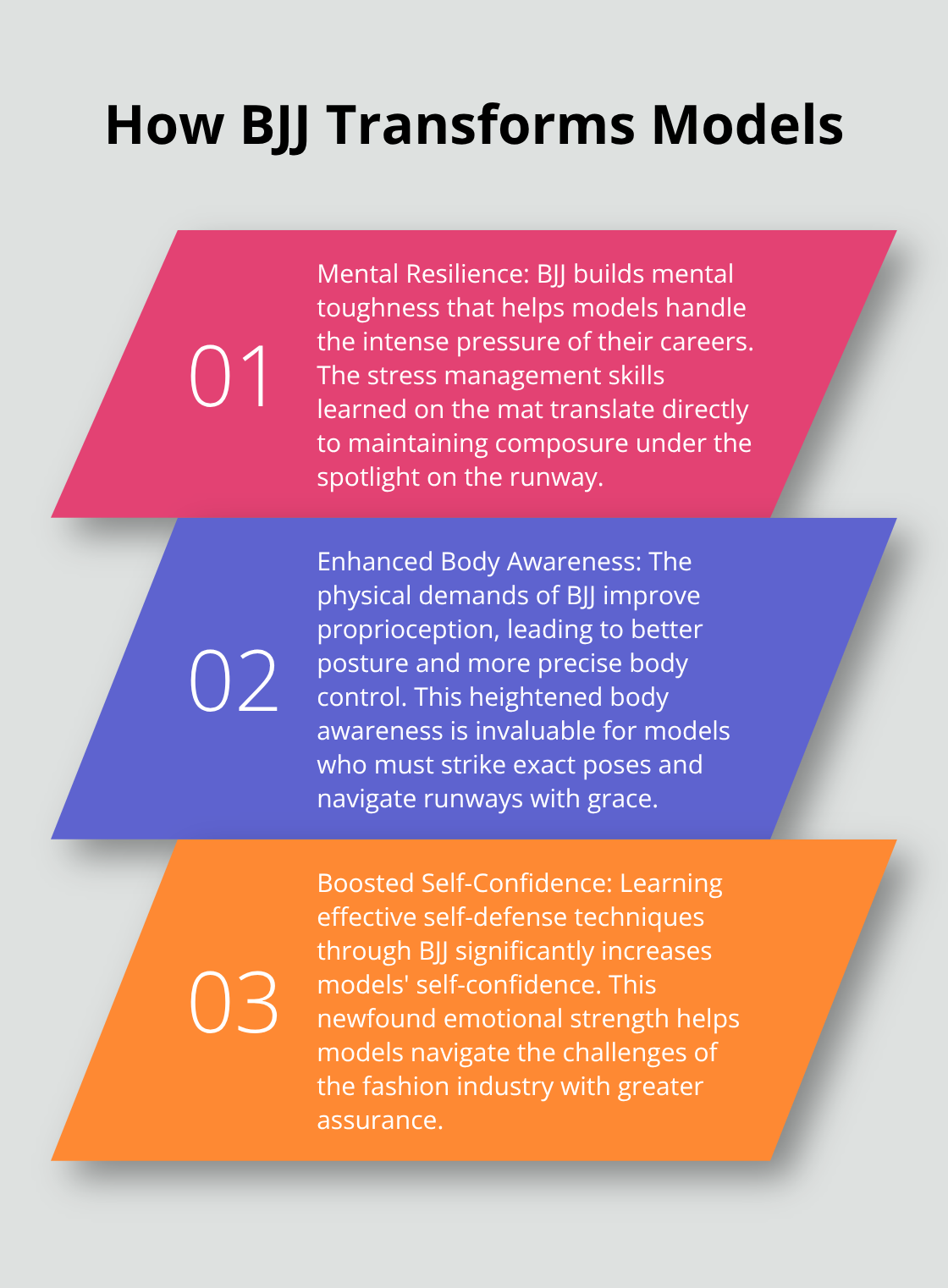 How BJJ Transforms Models

01

Mental Resilience: BJJ builds mental toughness that helps models handle the intense pressure of their careers. The stress management skills learned on the mat translate directly to maintaining composure under the spotlight on the runway.

02

Enhanced Body Awareness: The physical demands of BJJ improve proprioception, leading to better posture and more precise body control. This heightened body awareness is invaluable for models who must strike exact poses and navigate runways with grace.

03

Boosted Self-Confidence: Learning effective self-defense techniques through BJJ significantly increases models' self-confidence. This newfound emotional strength helps models navigate the challenges of the fashion industry with greater assurance.