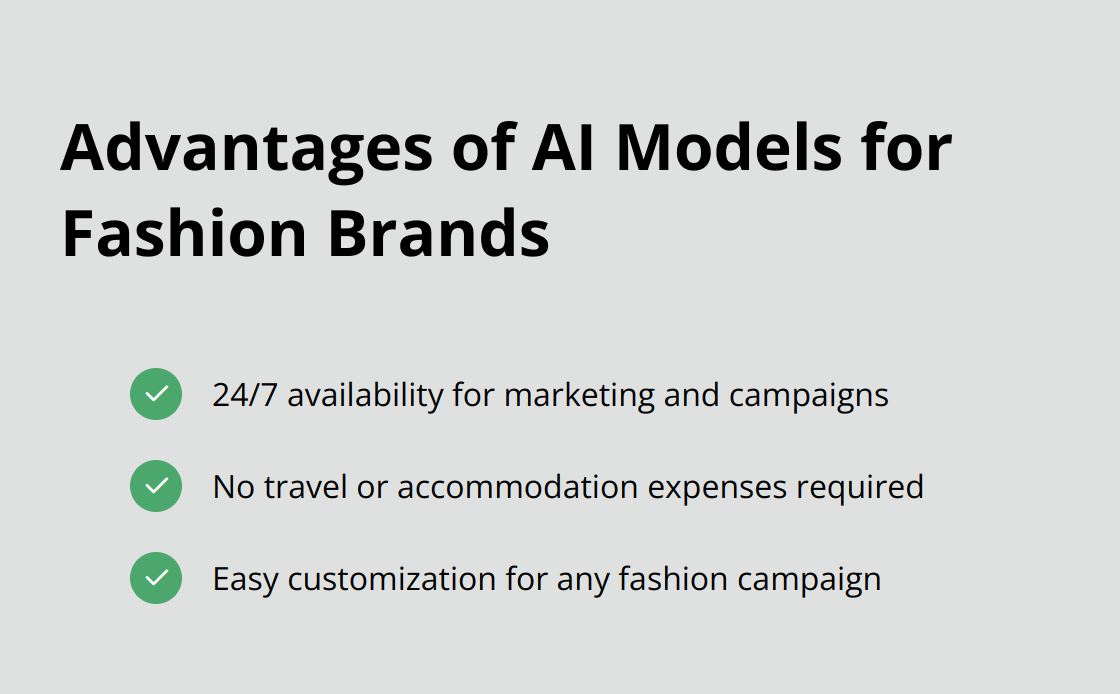 Advantages of AI Models for Fashion Brands

24/7 availability for marketing and campaigns

No travel or accommodation expenses required

Easy customization for any fashion campaign