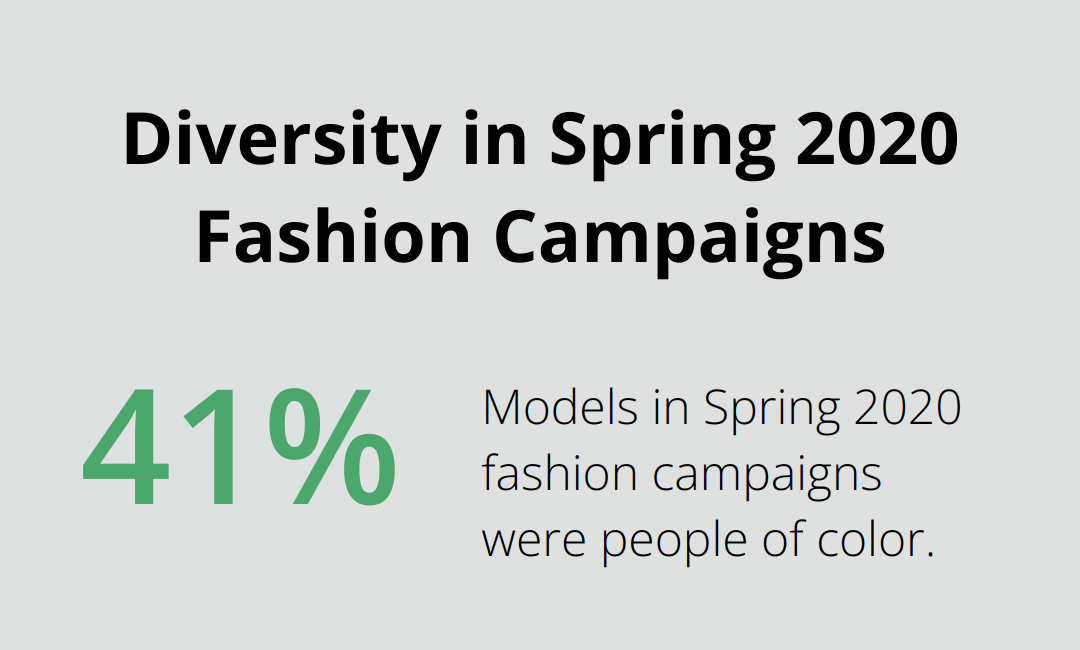 Diversity in Spring 2020 Fashion Campaigns

41%

Models in Spring 2020 fashion campaigns were people of color.