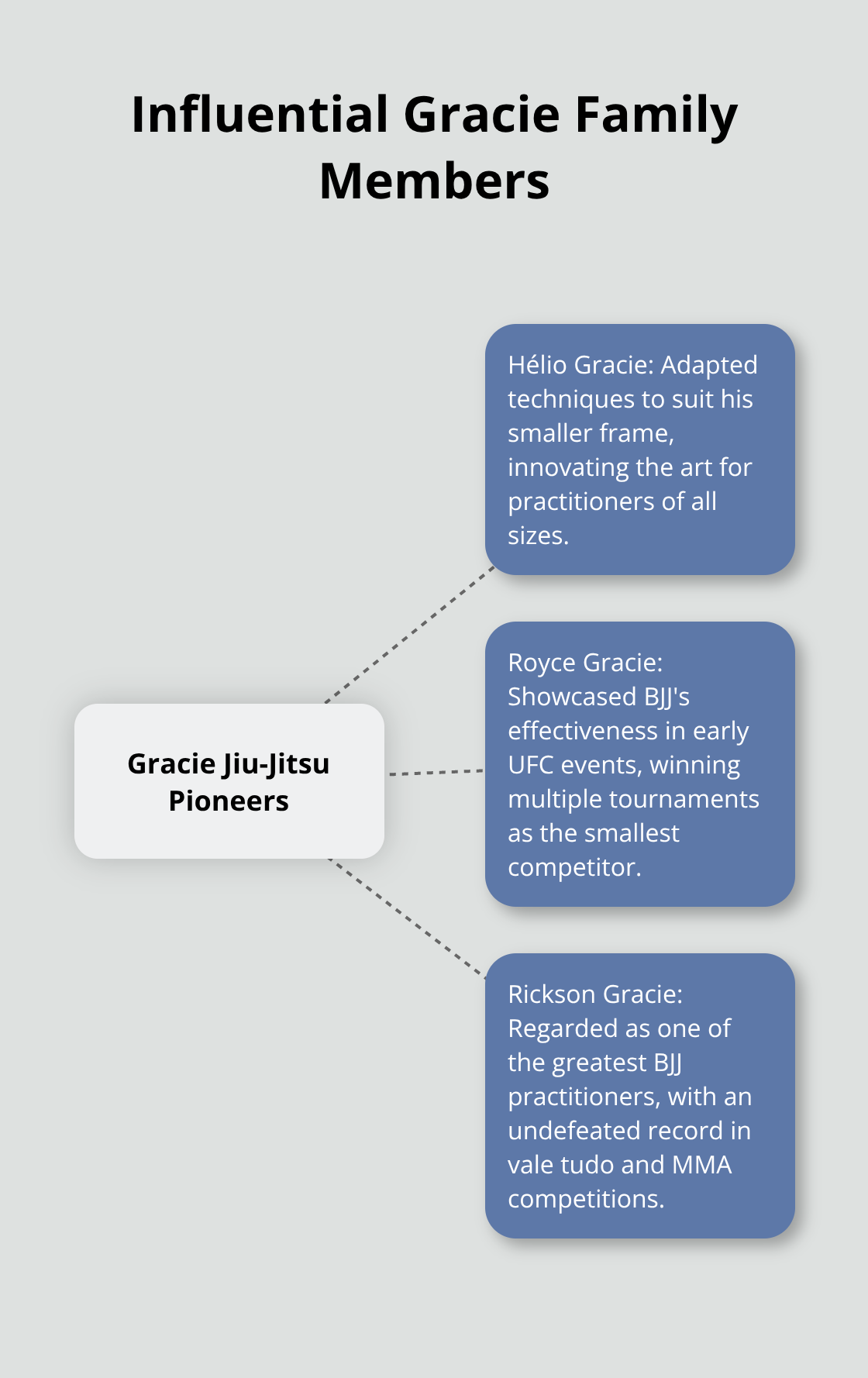 Influential Gracie Family Members

Gracie Jiu-Jitsu Pioneers

Hélio Gracie: Adapted techniques to suit his smaller frame, innovating the art for practitioners of all sizes.

Royce Gracie: Showcased BJJ's effectiveness in early UFC events, winning multiple tournaments as the smallest competitor.

Rickson Gracie: Regarded as one of the greatest BJJ practitioners, with an undefeated record in vale tudo and MMA competitions.