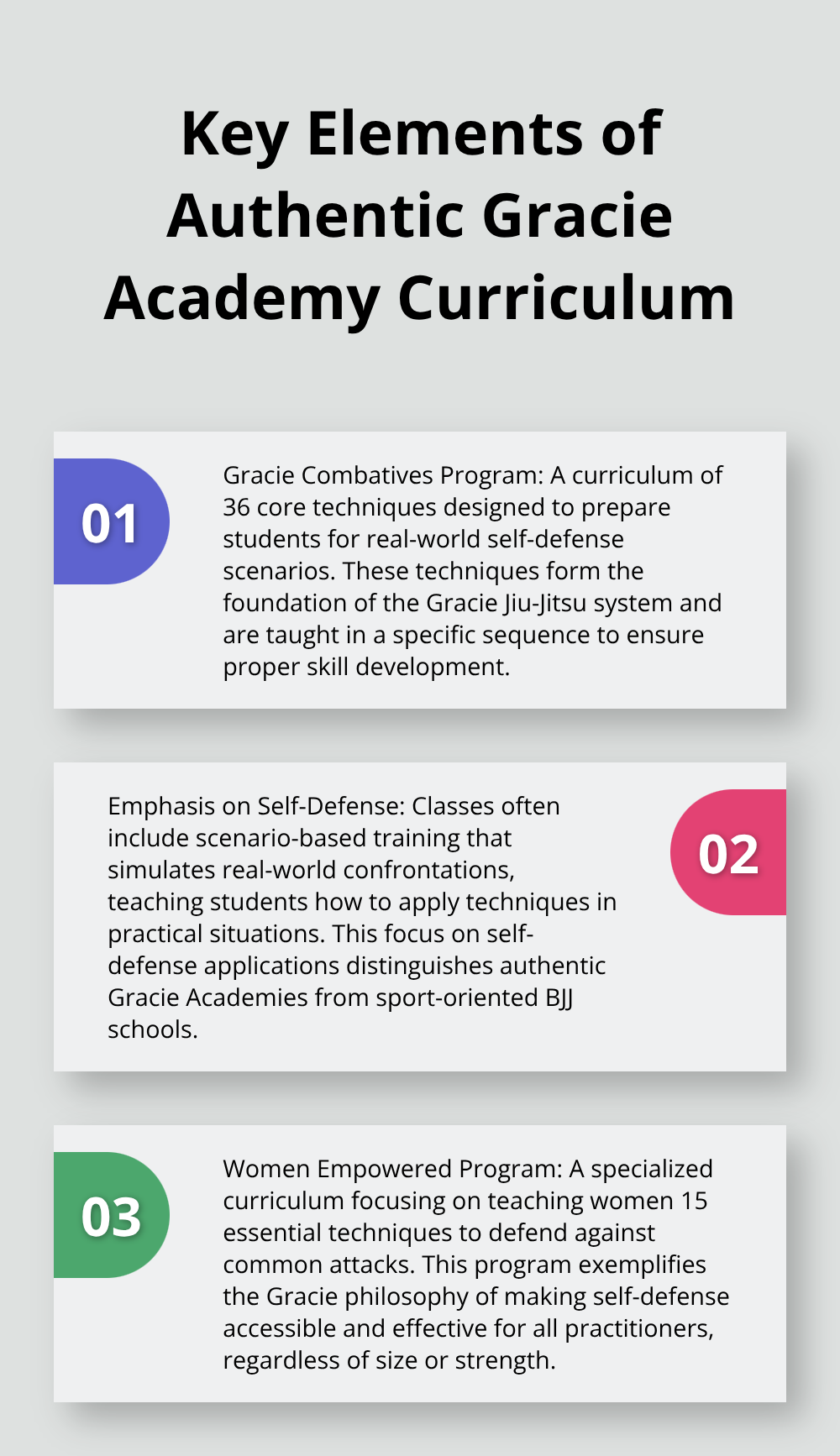 Key Elements of Authentic Gracie Academy Curriculum

01

Gracie Combatives Program: A curriculum of 36 core techniques designed to prepare students for real-world self-defense scenarios. These techniques form the foundation of the Gracie Jiu-Jitsu system and are taught in a specific sequence to ensure proper skill development.

02

Emphasis on Self-Defense: Classes often include scenario-based training that simulates real-world confrontations, teaching students how to apply techniques in practical situations. This focus on self-defense applications distinguishes authentic Gracie Academies from sport-oriented BJJ schools.

03

Women Empowered Program: A specialized curriculum focusing on teaching women 15 essential techniques to defend against common attacks. This program exemplifies the Gracie philosophy of making self-defense accessible and effective for all practitioners, regardless of size or strength.