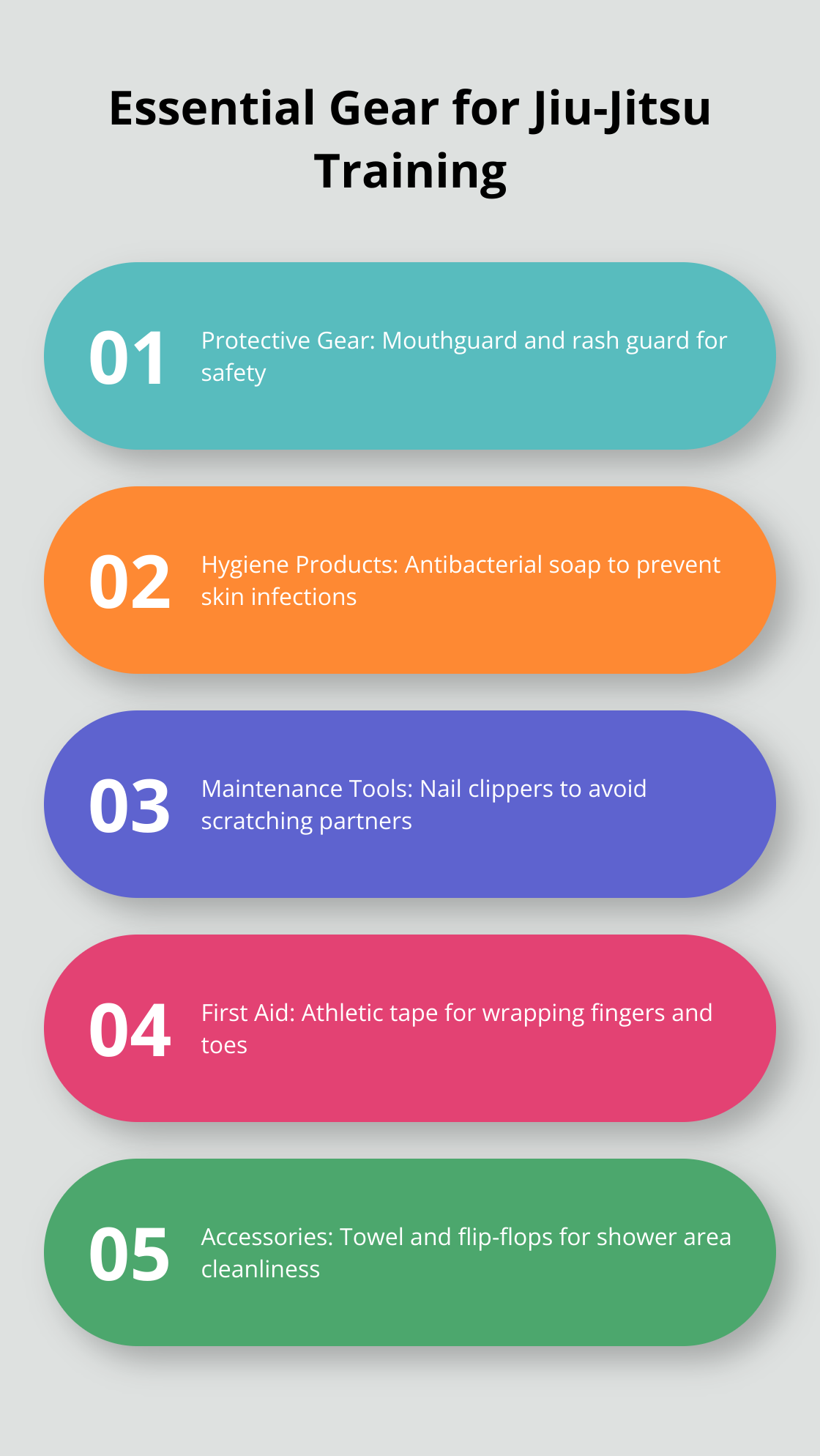 Essential Gear for Jiu-Jitsu Training

01 Protective Gear: Mouthguard and rash guard for safety

02 Hygiene Products: Antibacterial soap to prevent skin infections

03 Maintenance Tools: Nail clippers to avoid scratching partners

04 First Aid: Athletic tape for wrapping fingers and toes

05 Accessories: Towel and flip-flops for shower area cleanliness