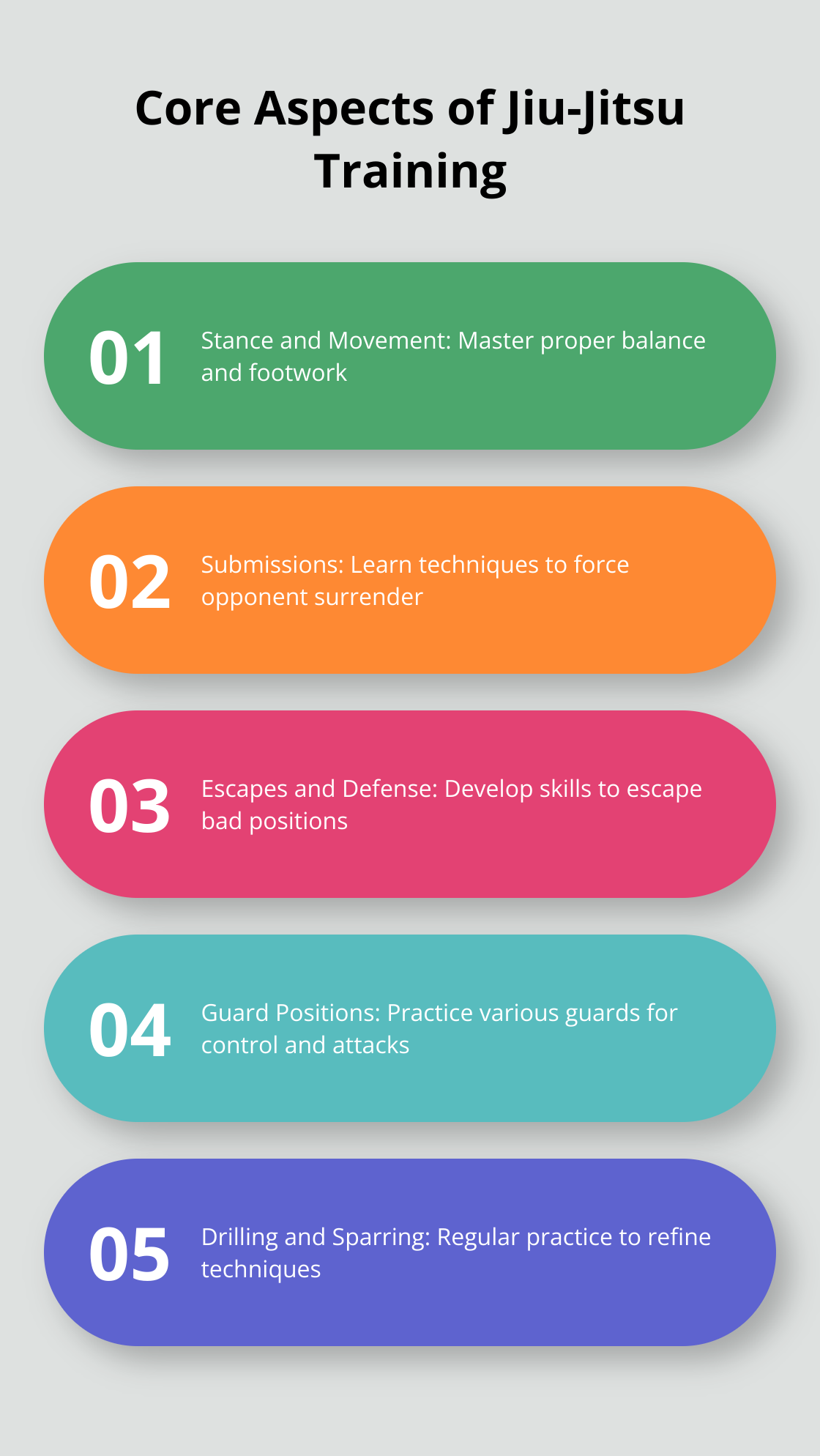 Core Aspects of Jiu-Jitsu Training

01 Stance and Movement: Master proper balance and footwork

02 Submissions: Learn techniques to force opponent surrender

03 Escapes and Defense: Develop skills to escape bad positions

04 Guard Positions: Practice various guards for control and attacks

05 Drilling and Sparring: Regular practice to refine techniques