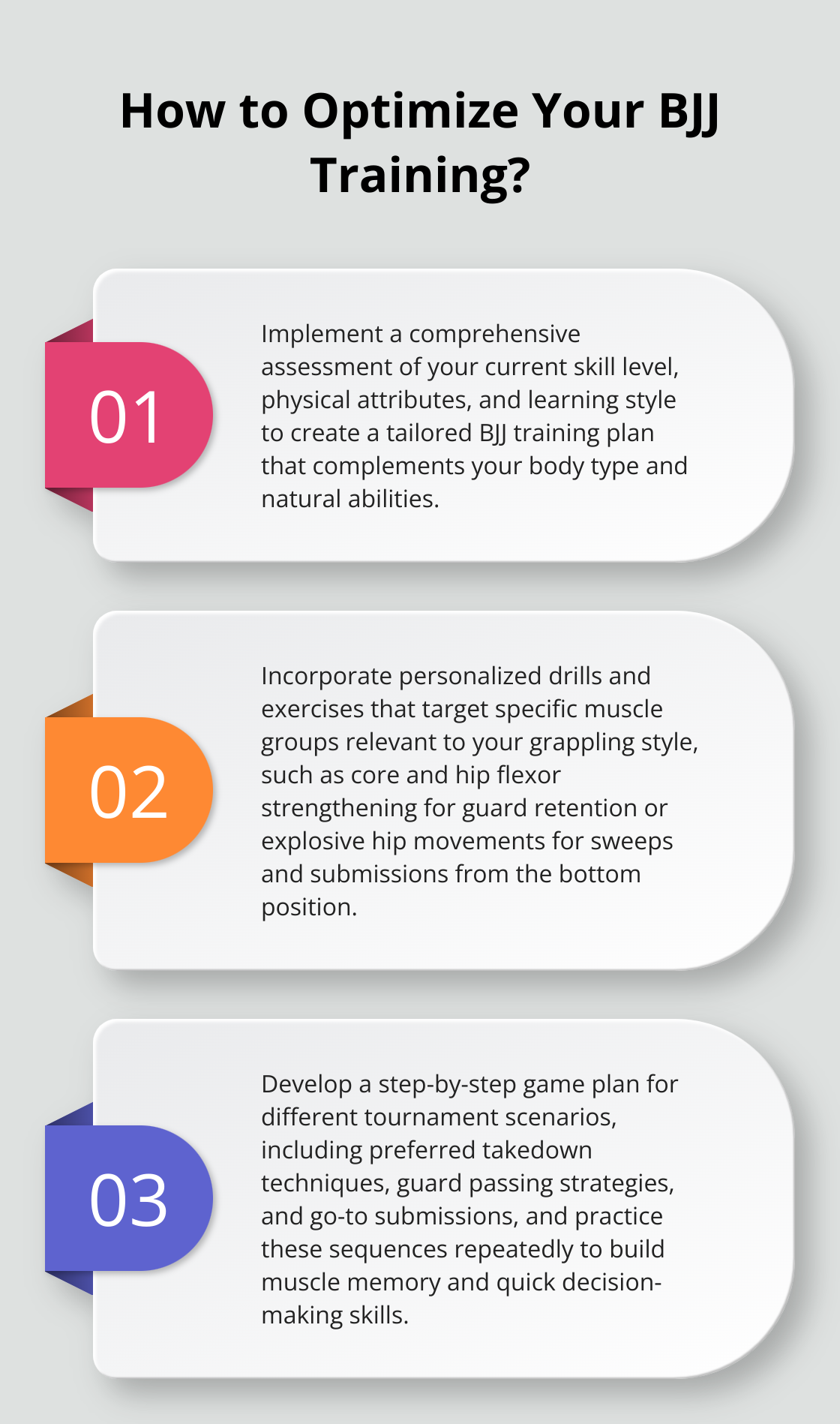 How to Optimize Your BJJ Training?

01

Implement a comprehensive assessment of your current skill level, physical attributes, and learning style to create a tailored BJJ training plan that complements your body type and natural abilities.

02

Incorporate personalized drills and exercises that target specific muscle groups relevant to your grappling style, such as core and hip flexor strengthening for guard retention or explosive hip movements for sweeps and submissions from the bottom position.

03

Develop a step-by-step game plan for different tournament scenarios, including preferred takedown techniques, guard passing strategies, and go-to submissions, and practice these sequences repeatedly to build muscle memory and quick decision-making skills.