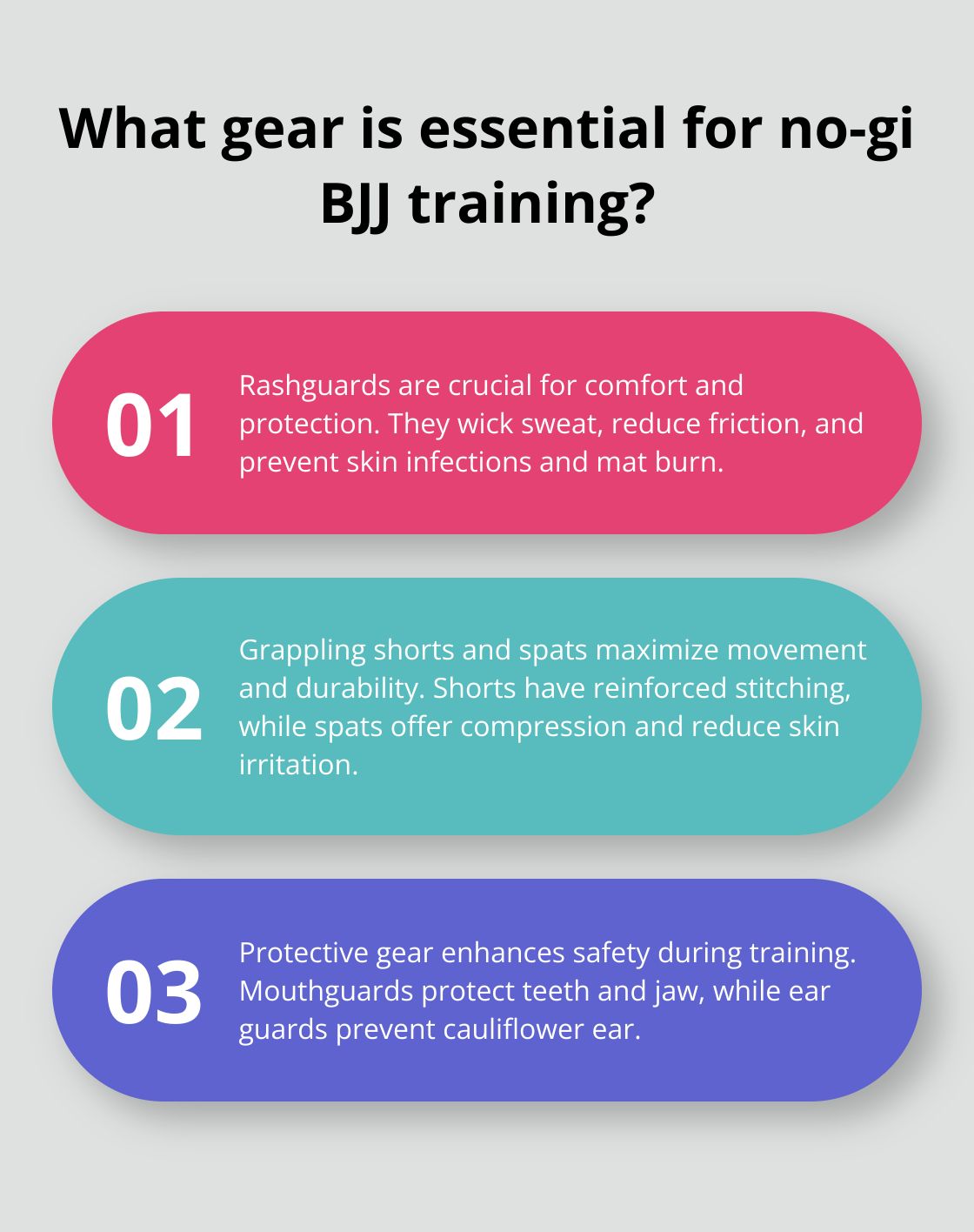 What gear is essential for no-gi BJJ training?

01

Rashguards are crucial for comfort and protection. They wick sweat, reduce friction, and prevent skin infections and mat burn.

02

Grappling shorts and spats maximize movement and durability. Shorts have reinforced stitching, while spats offer compression and reduce skin irritation.

03

Protective gear enhances safety during training. Mouthguards protect teeth and jaw, while ear guards prevent cauliflower ear.