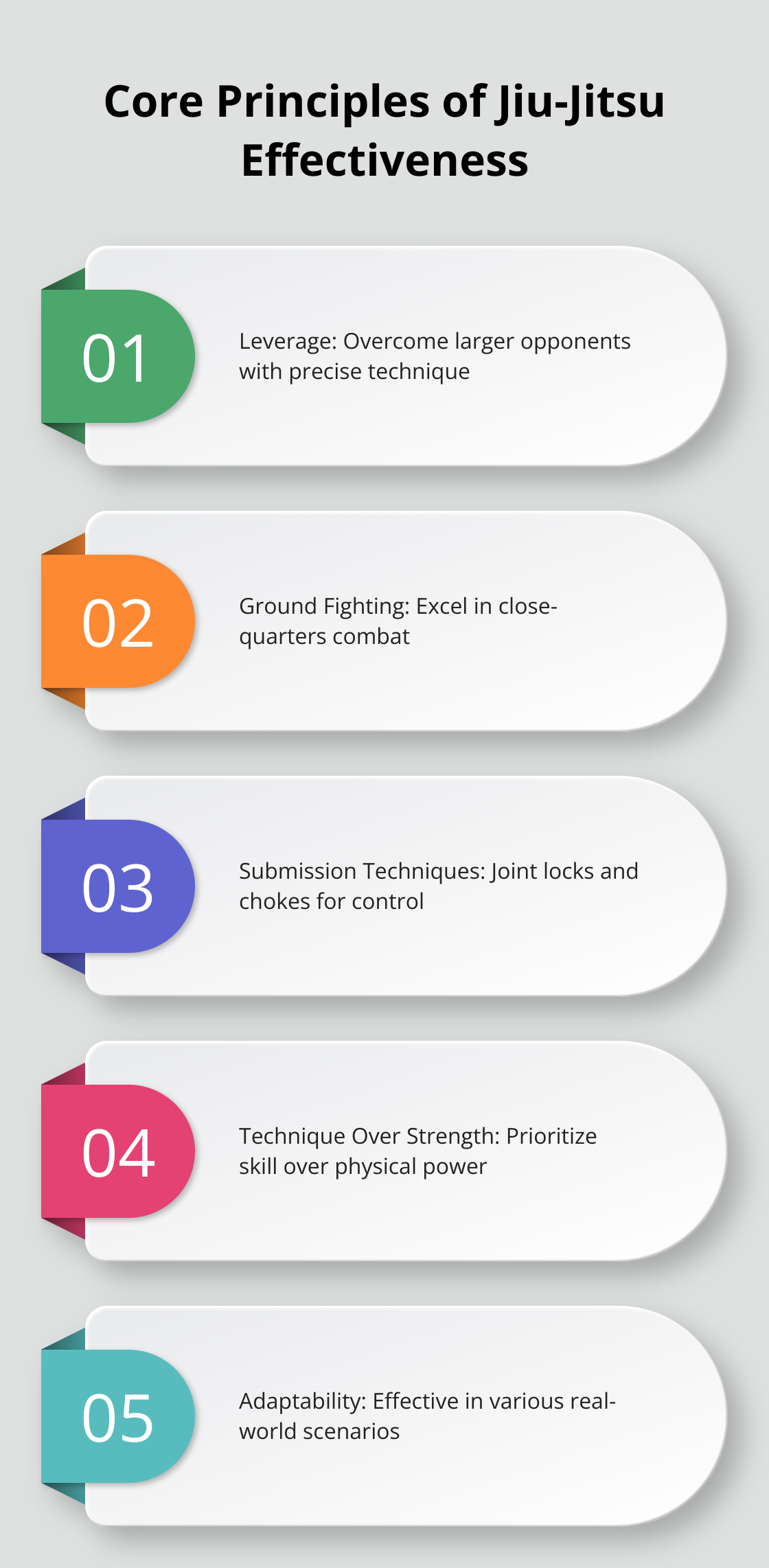 Core Principles of Jiu-Jitsu Effectiveness

01

Leverage: Overcome larger opponents with precise technique

02

Ground Fighting: Excel in close-quarters combat

03

Submission Techniques: Joint locks and chokes for control

04

Technique Over Strength: Prioritize skill over physical power

05

Adaptability: Effective in various real-world scenarios