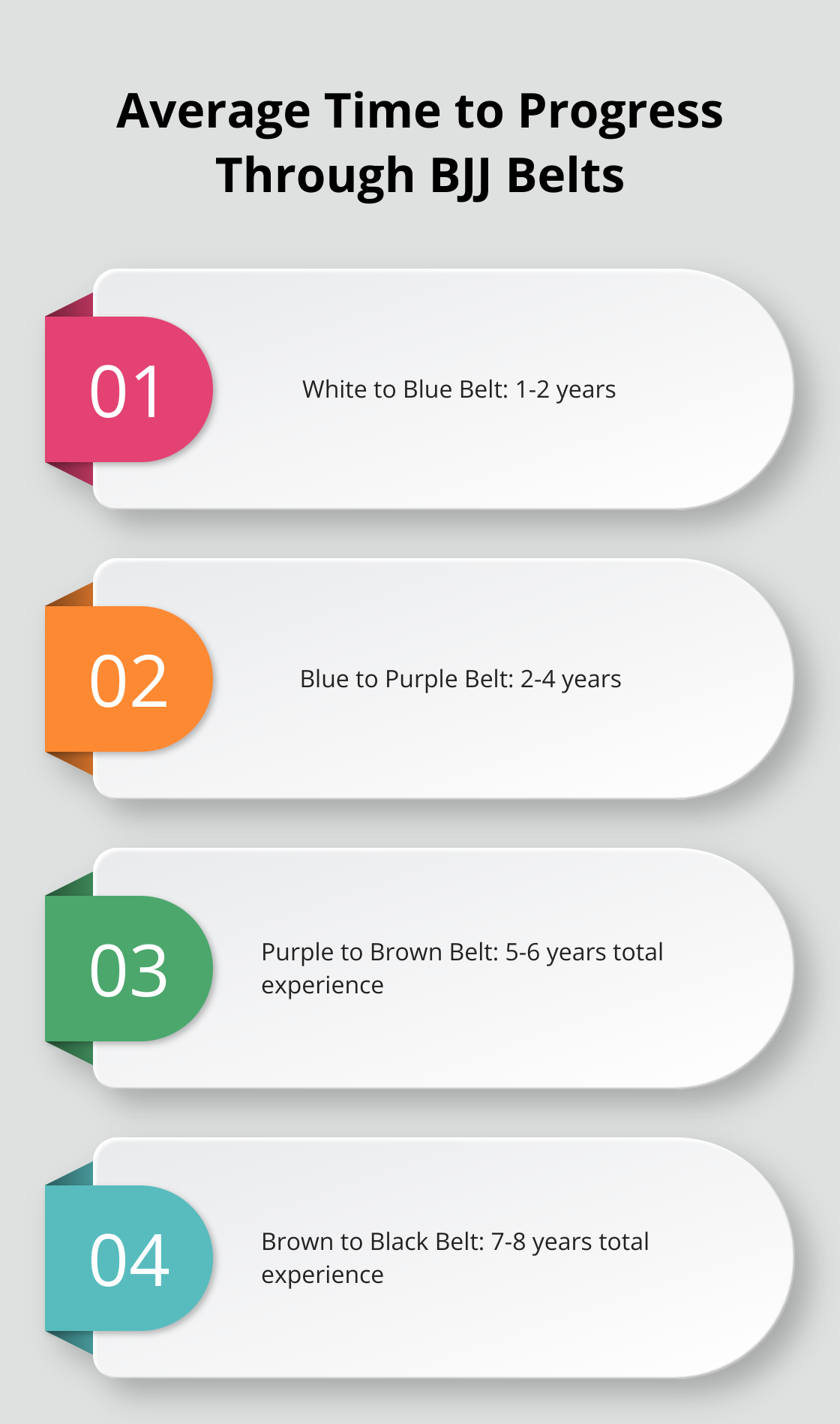 Average Time to Progress Through BJJ Belts

01

White to Blue Belt: 1-2 years

02

Blue to Purple Belt: 2-4 years

03

Purple to Brown Belt: 5-6 years total experience

04

Brown to Black Belt: 7-8 years total experience