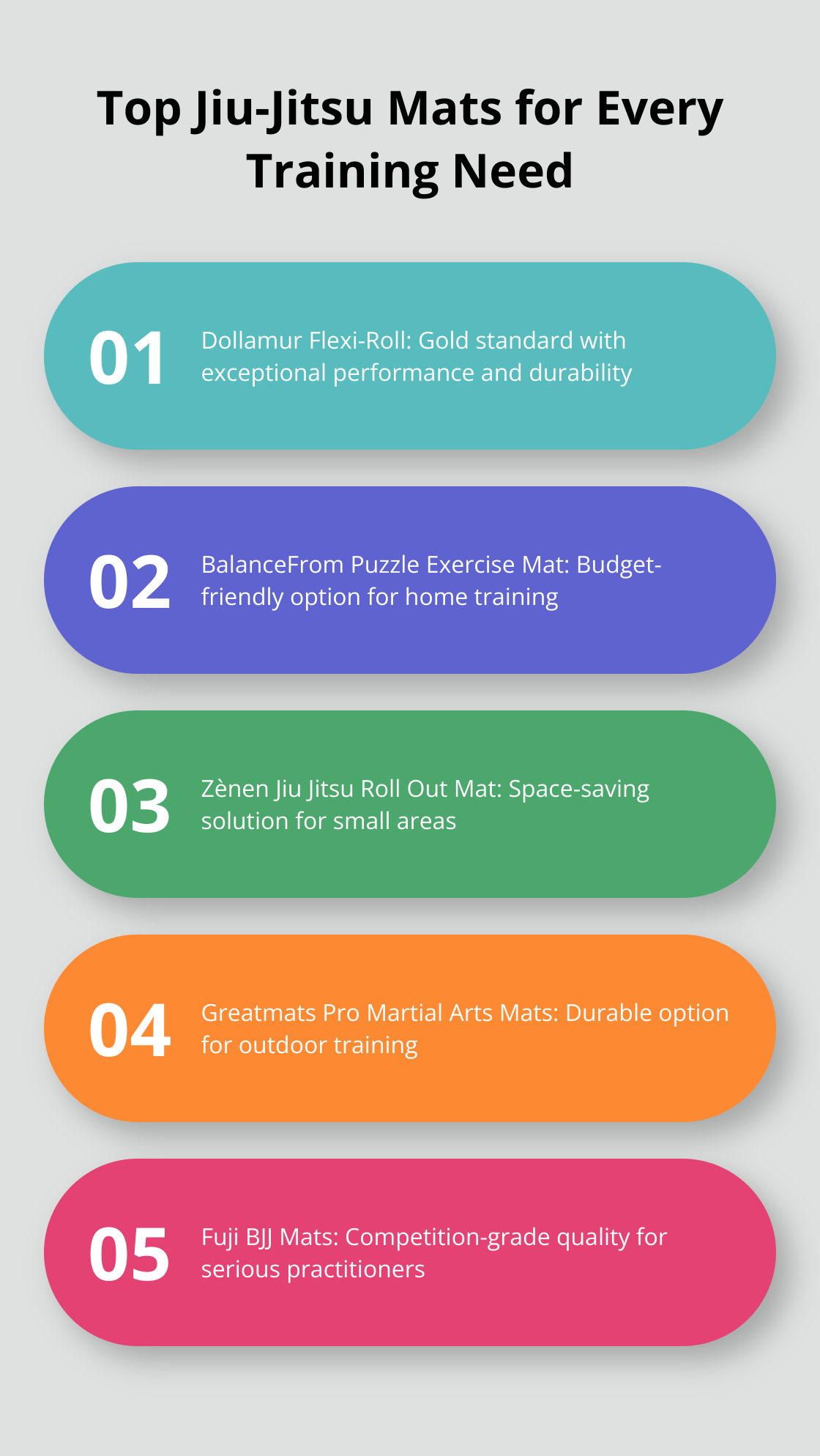 Top Jiu-Jitsu Mats for Every Training Need

01
Dollamur Flexi-Roll: Gold standard with exceptional performance and durability

02
BalanceFrom Puzzle Exercise Mat: Budget-friendly option for home training

03
Zènen Jiu Jitsu Roll Out Mat: Space-saving solution for small areas

04
Greatmats Pro Martial Arts Mats: Durable option for outdoor training

05
Fuji BJJ Mats: Competition-grade quality for serious practitioners