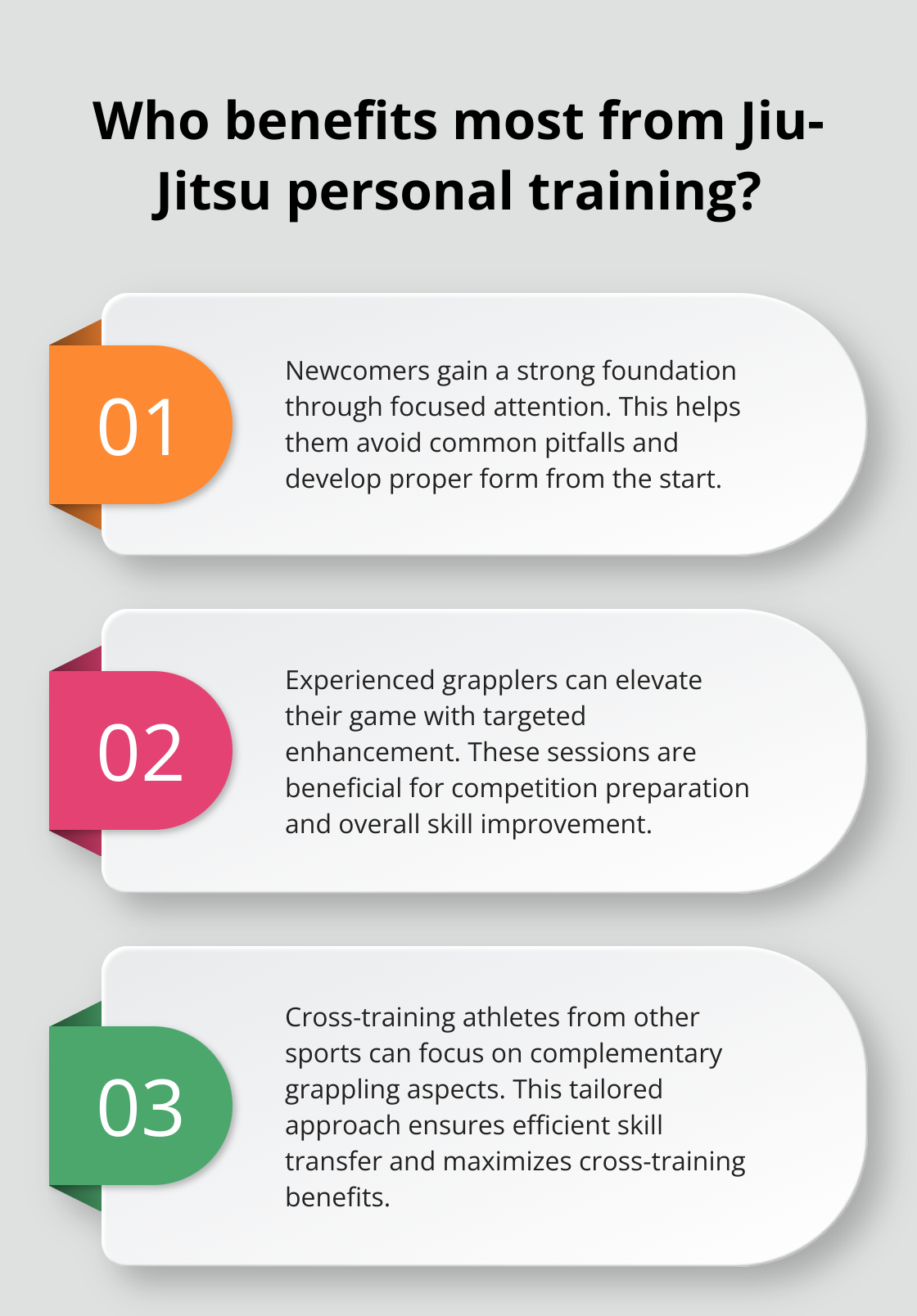 Who benefits most from Jiu-Jitsu personal training?

01

Newcomers gain a strong foundation through focused attention. This helps them avoid common pitfalls and develop proper form from the start.

02

Experienced grapplers can elevate their game with targeted enhancement. These sessions are beneficial for competition preparation and overall skill improvement.

03

Cross-training athletes from other sports can focus on complementary grappling aspects. This tailored approach ensures efficient skill transfer and maximizes cross-training benefits.