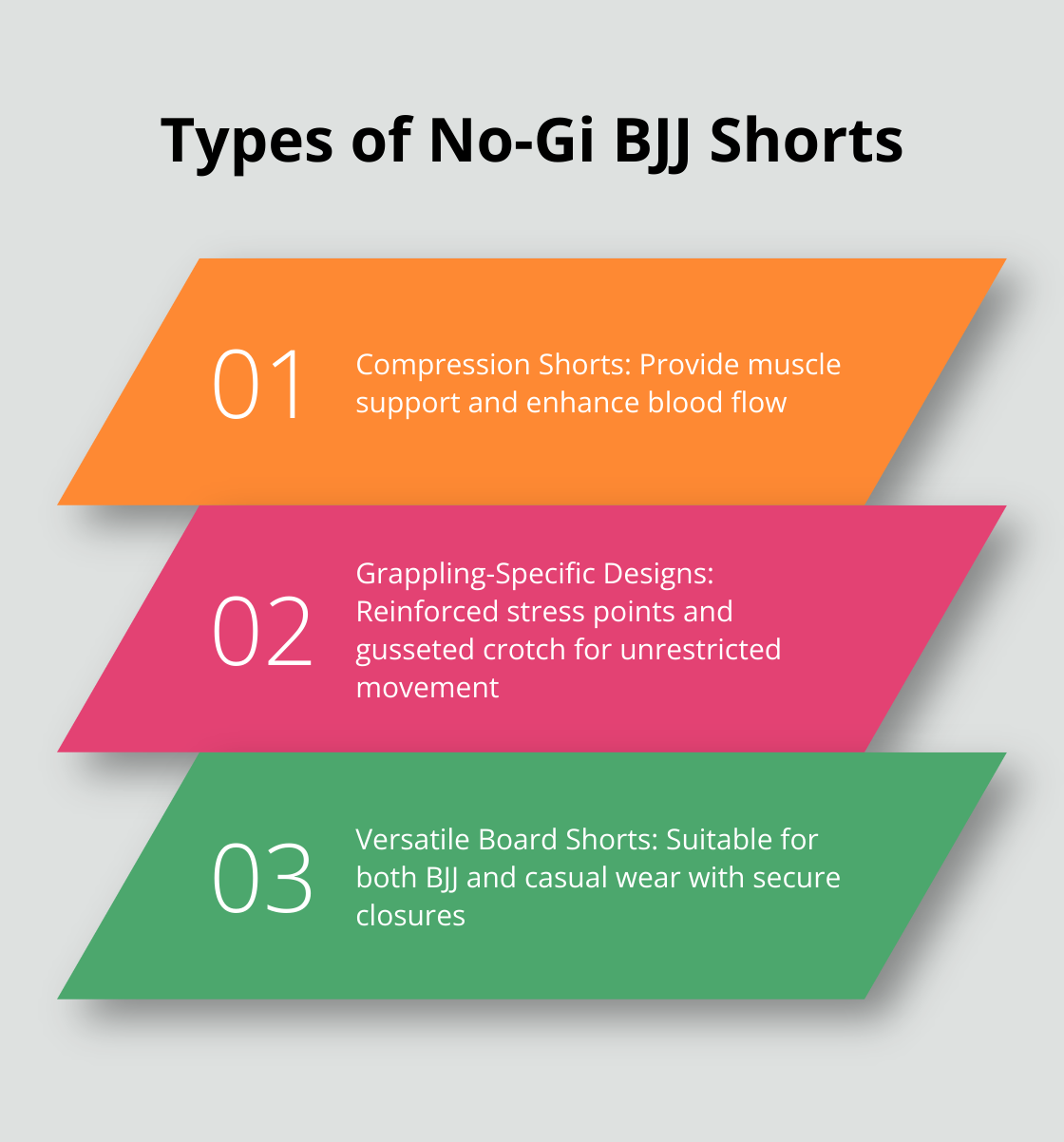 Types of No-Gi BJJ Shorts

01

Compression Shorts: Provide muscle support and enhance blood flow

02

Grappling-Specific Designs: Reinforced stress points and gusseted crotch for unrestricted movement

03

Versatile Board Shorts: Suitable for both BJJ and casual wear with secure closures