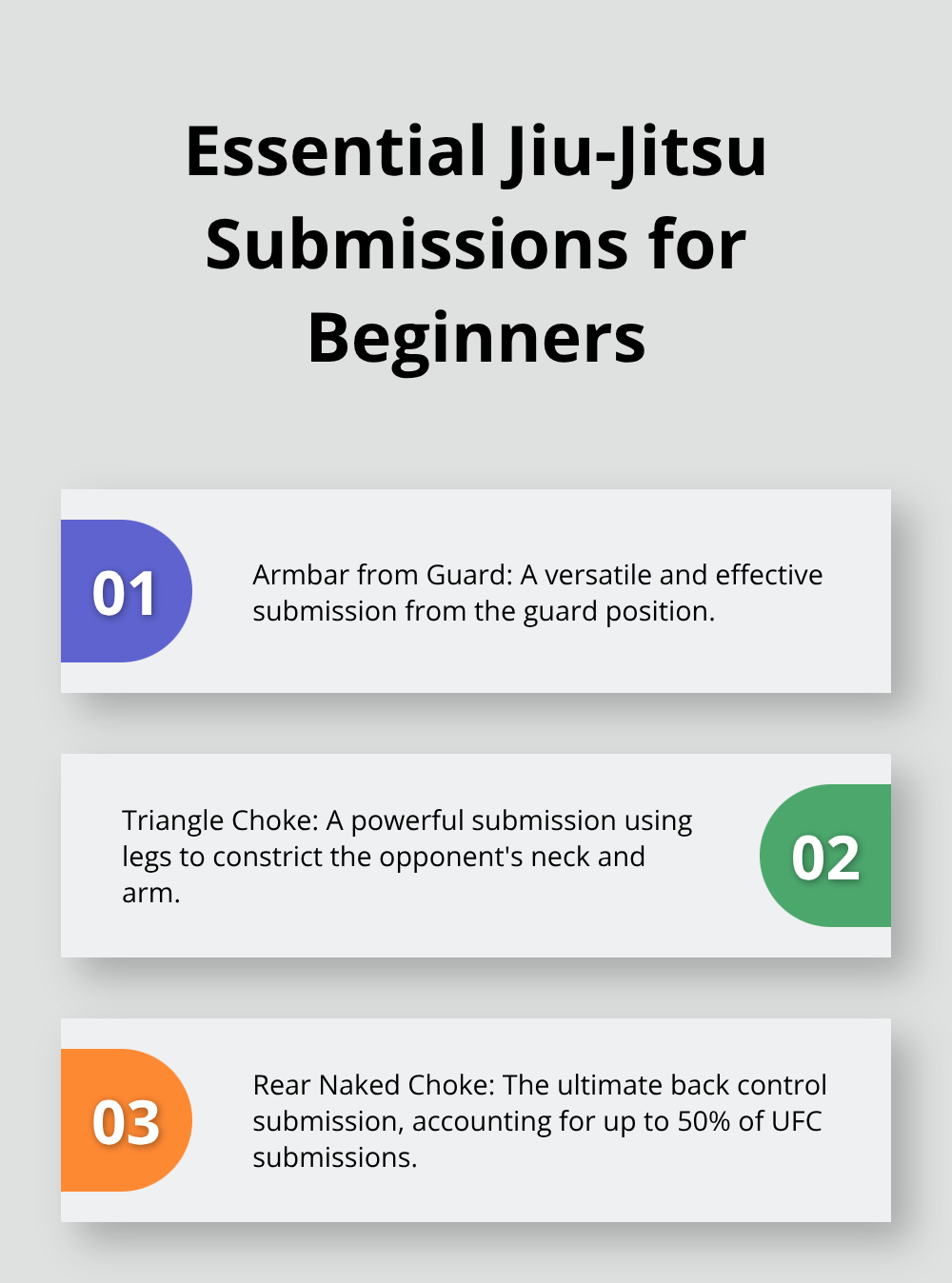 Essential Jiu-Jitsu Submissions for Beginners

01

Armbar from Guard: A versatile and effective submission from the guard position.

Triangle Choke: A powerful submission using legs to constrict the opponent's neck and arm.

02

03

Rear Naked Choke: The ultimate back control submission, accounting for up to 50% of UFC submissions.