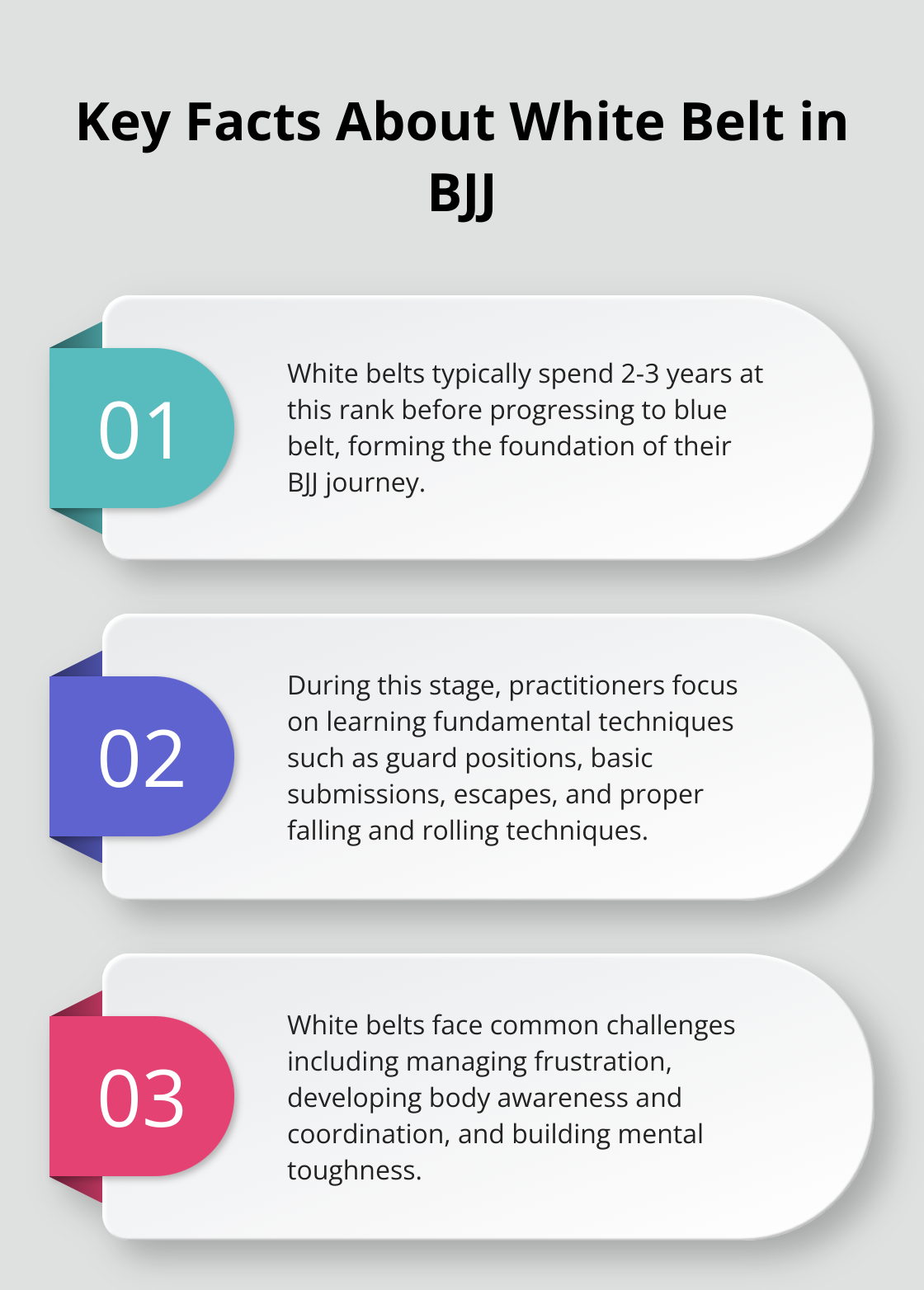 Key Facts About White Belt in BJJ

01

White belts typically spend 2-3 years at this rank before progressing to blue belt, forming the foundation of their BJJ journey.

02

During this stage, practitioners focus on learning fundamental techniques such as guard positions, basic submissions, escapes, and proper falling and rolling techniques.

03

White belts face common challenges including managing frustration, developing body awareness and coordination, and building mental toughness.