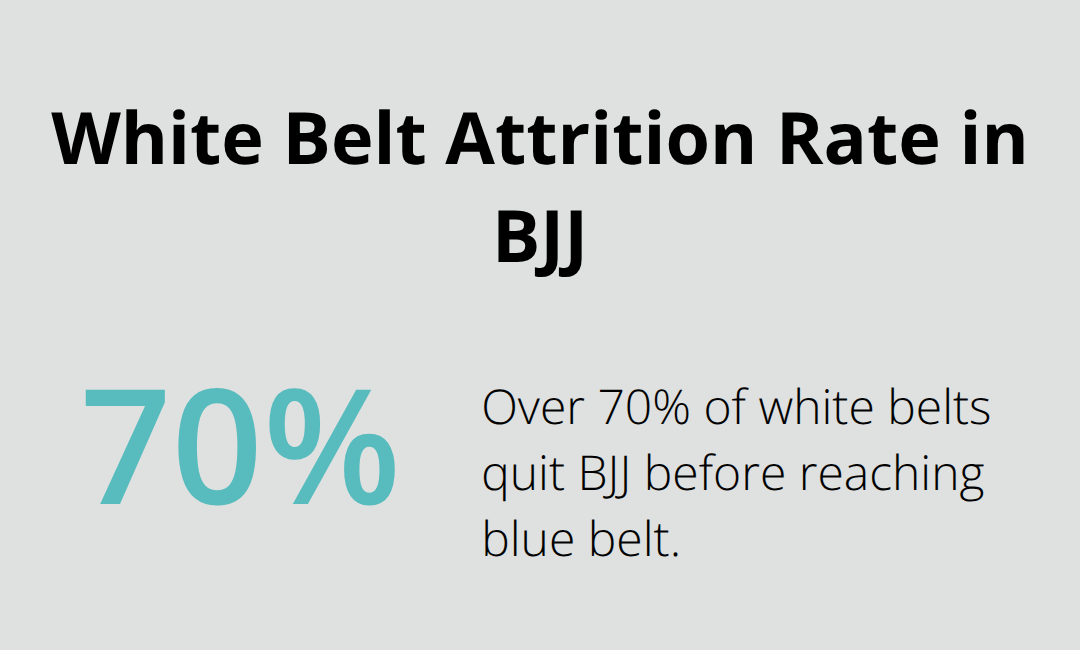 White Belt Attrition Rate in BJJ

70%

Over 70% of white belts quit BJJ before reaching blue belt.