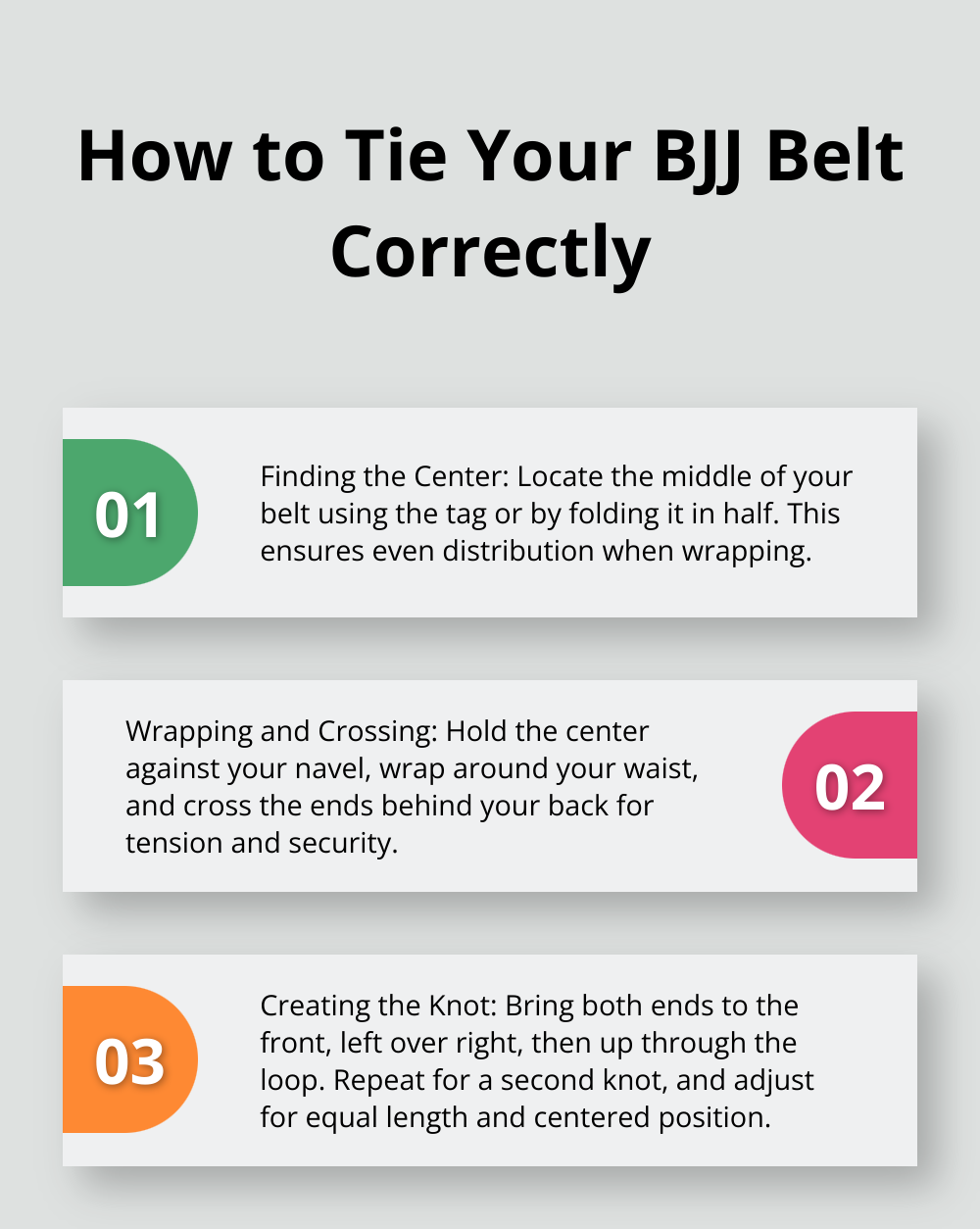 How to Tie Your BJJ Belt Correctly

01

Finding the Center: Locate the middle of your belt using the tag or by folding it in half. This ensures even distribution when wrapping.

Wrapping and Crossing: Hold the center against your navel, wrap around your waist, and cross the ends behind your back for tension and security.

02

03

Creating the Knot: Bring both ends to the front, left over right, then up through the loop. Repeat for a second knot, and adjust for equal length and centered position.