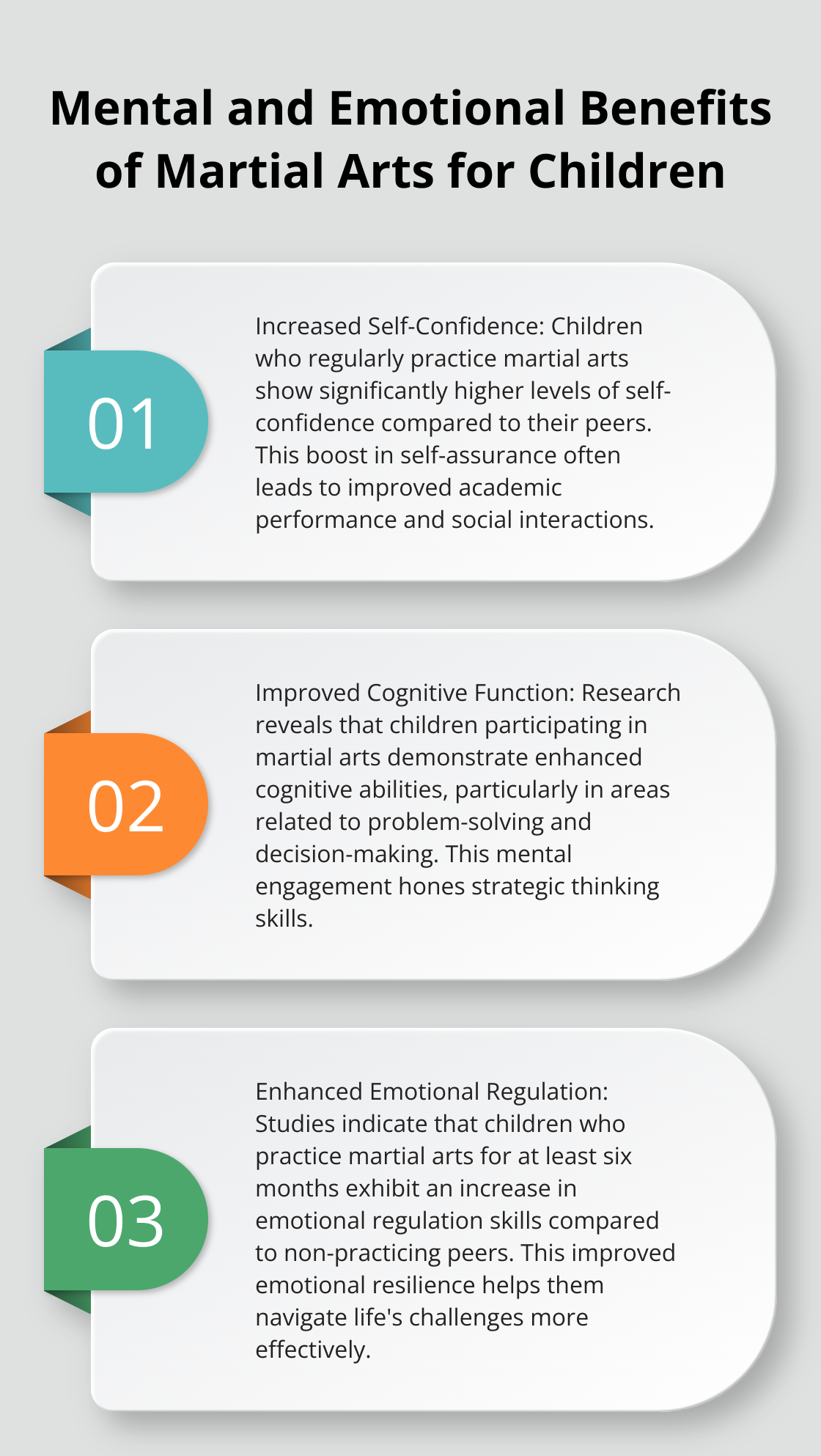 Mental and Emotional Benefits of Martial Arts for Children

01

Increased Self-Confidence: Children who regularly practice martial arts show significantly higher levels of self-confidence compared to their peers. This boost in self-assurance often leads to improved academic performance and social interactions.

02

Improved Cognitive Function: Research reveals that children participating in martial arts demonstrate enhanced cognitive abilities, particularly in areas related to problem-solving and decision-making. This mental engagement hones strategic thinking skills.

03

Enhanced Emotional Regulation: Studies indicate that children who practice martial arts for at least six months exhibit an increase in emotional regulation skills compared to non-practicing peers. This improved emotional resilience helps them navigate life's challenges more effectively.