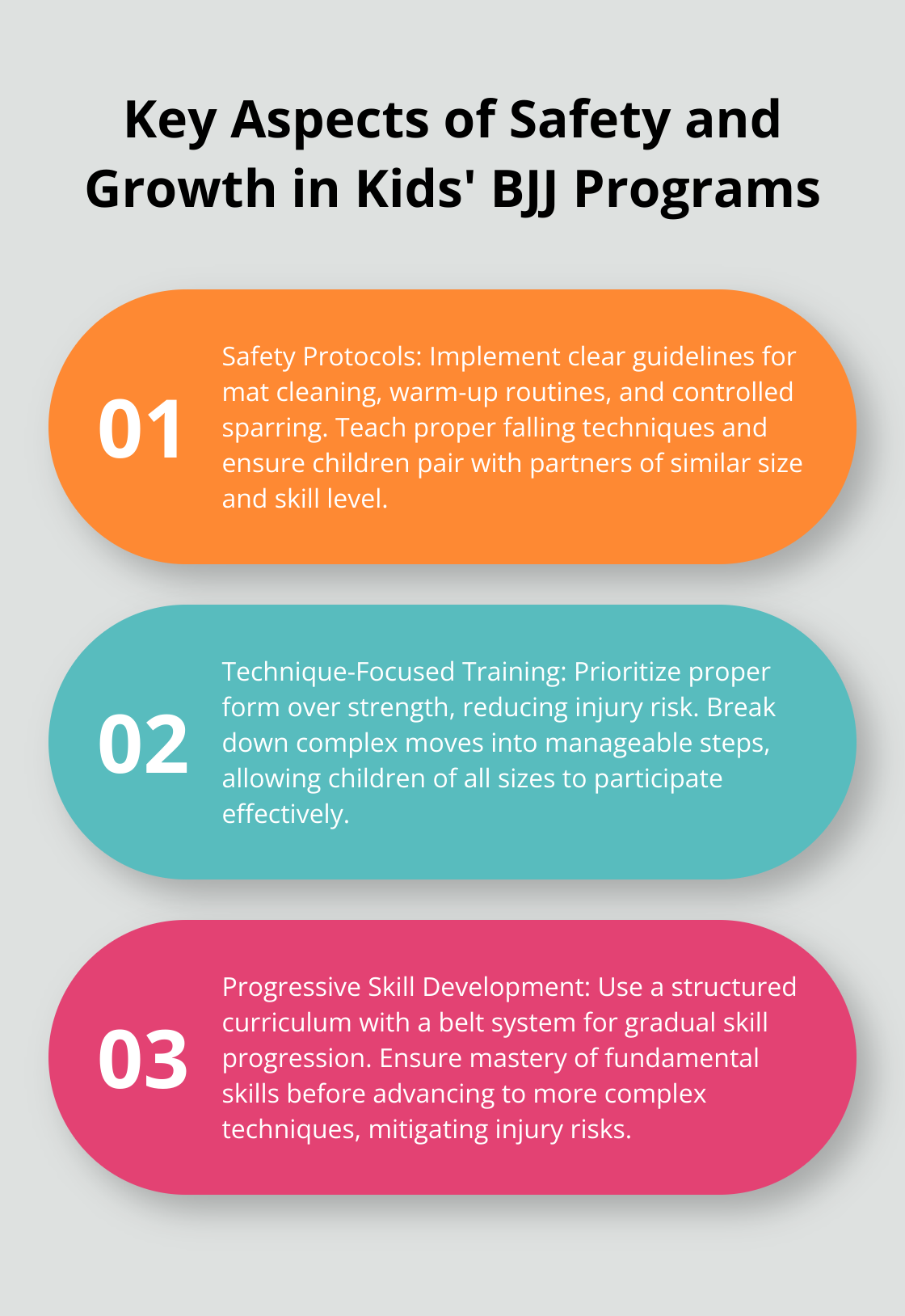 Key Aspects of Safety and Growth in Kids' BJJ Programs

01

Safety Protocols: Implement clear guidelines for mat cleaning, warm-up routines, and controlled sparring. Teach proper falling techniques and ensure children pair with partners of similar size and skill level.

02

Technique-Focused Training: Prioritize proper form over strength, reducing injury risk. Break down complex moves into manageable steps, allowing children of all sizes to participate effectively.

03

Progressive Skill Development: Use a structured curriculum with a belt system for gradual skill progression. Ensure mastery of fundamental skills before advancing to more complex techniques, mitigating injury risks.