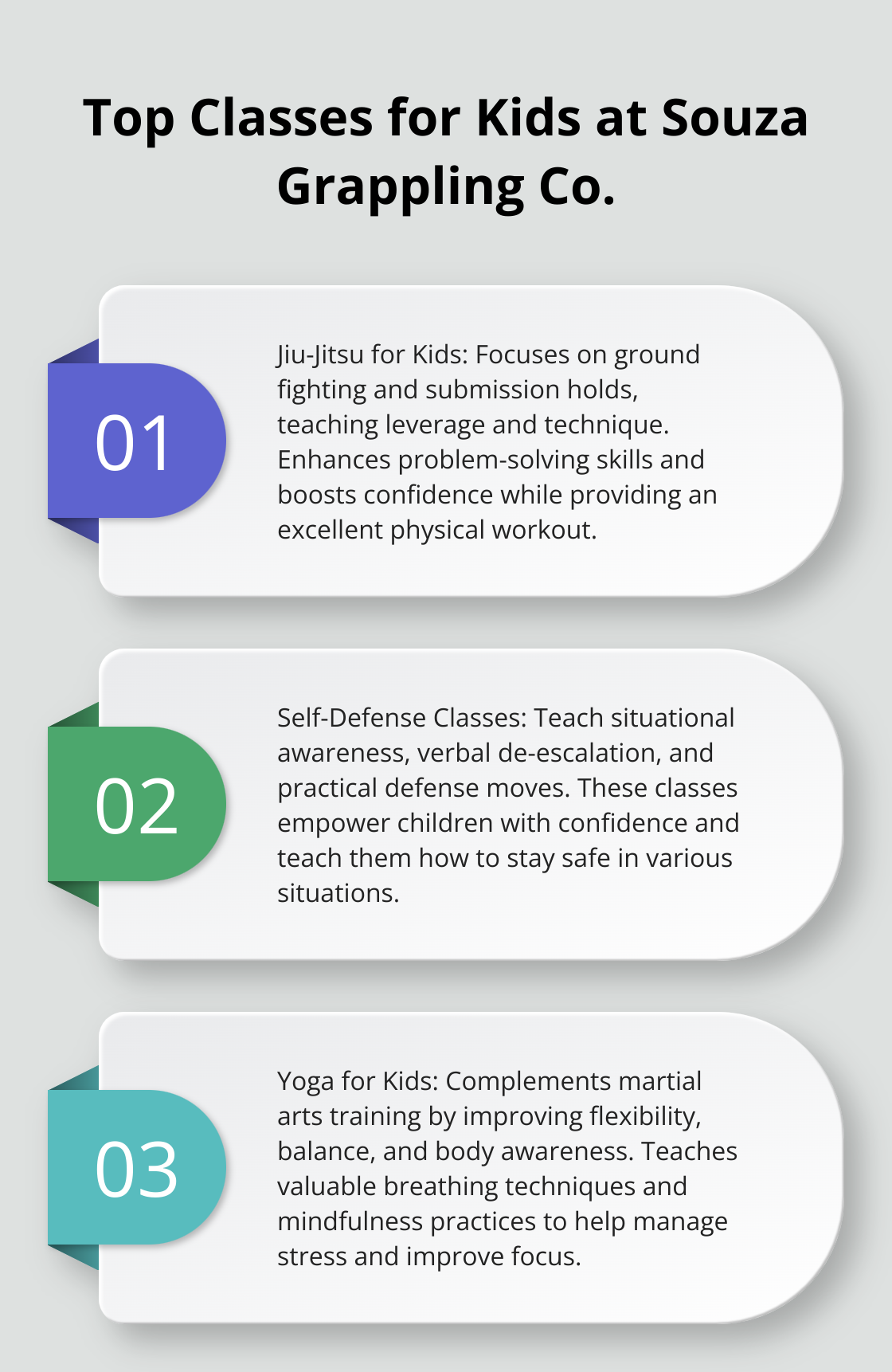 Top Classes for Kids at Souza Grappling Co.

01

Jiu-Jitsu for Kids: Focuses on ground fighting and submission holds, teaching leverage and technique. Enhances problem-solving skills and boosts confidence while providing an excellent physical workout.

02

Self-Defense Classes: Teach situational awareness, verbal de-escalation, and practical defense moves. These classes empower children with confidence and teach them how to stay safe in various situations.

03

Yoga for Kids: Complements martial arts training by improving flexibility, balance, and body awareness. Teaches valuable breathing techniques and mindfulness practices to help manage stress and improve focus.