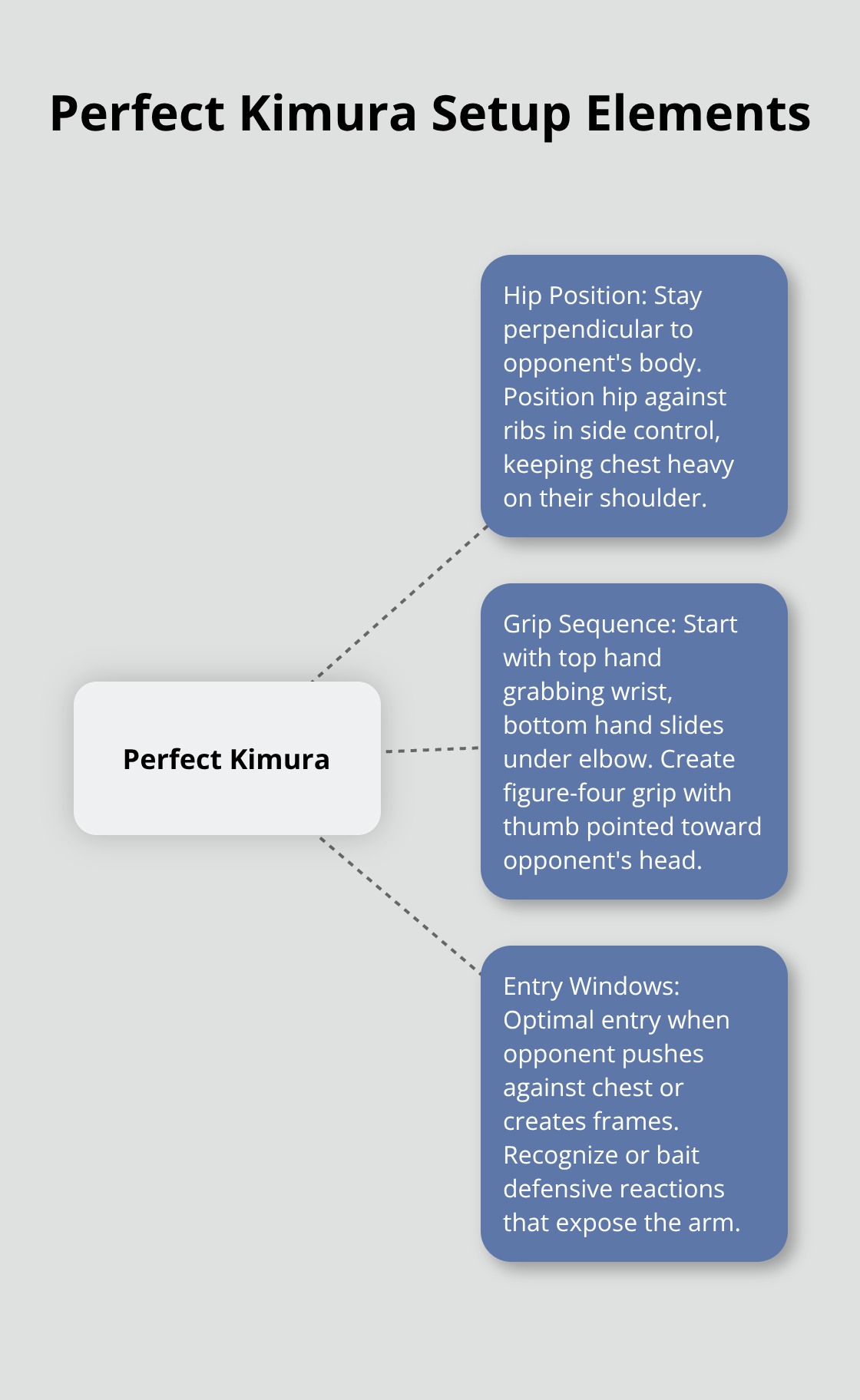 Perfect Kimura Setup Elements

Perfect Kimura

Hip Position: Stay perpendicular to opponent's body. Position hip against ribs in side control, keeping chest heavy on their shoulder.

Grip Sequence: Start with top hand grabbing wrist, bottom hand slides under elbow. Create figure-four grip with thumb pointed toward opponent's head.

Entry Windows: Optimal entry when opponent pushes against chest or creates frames. Recognize or bait defensive reactions that expose the arm.