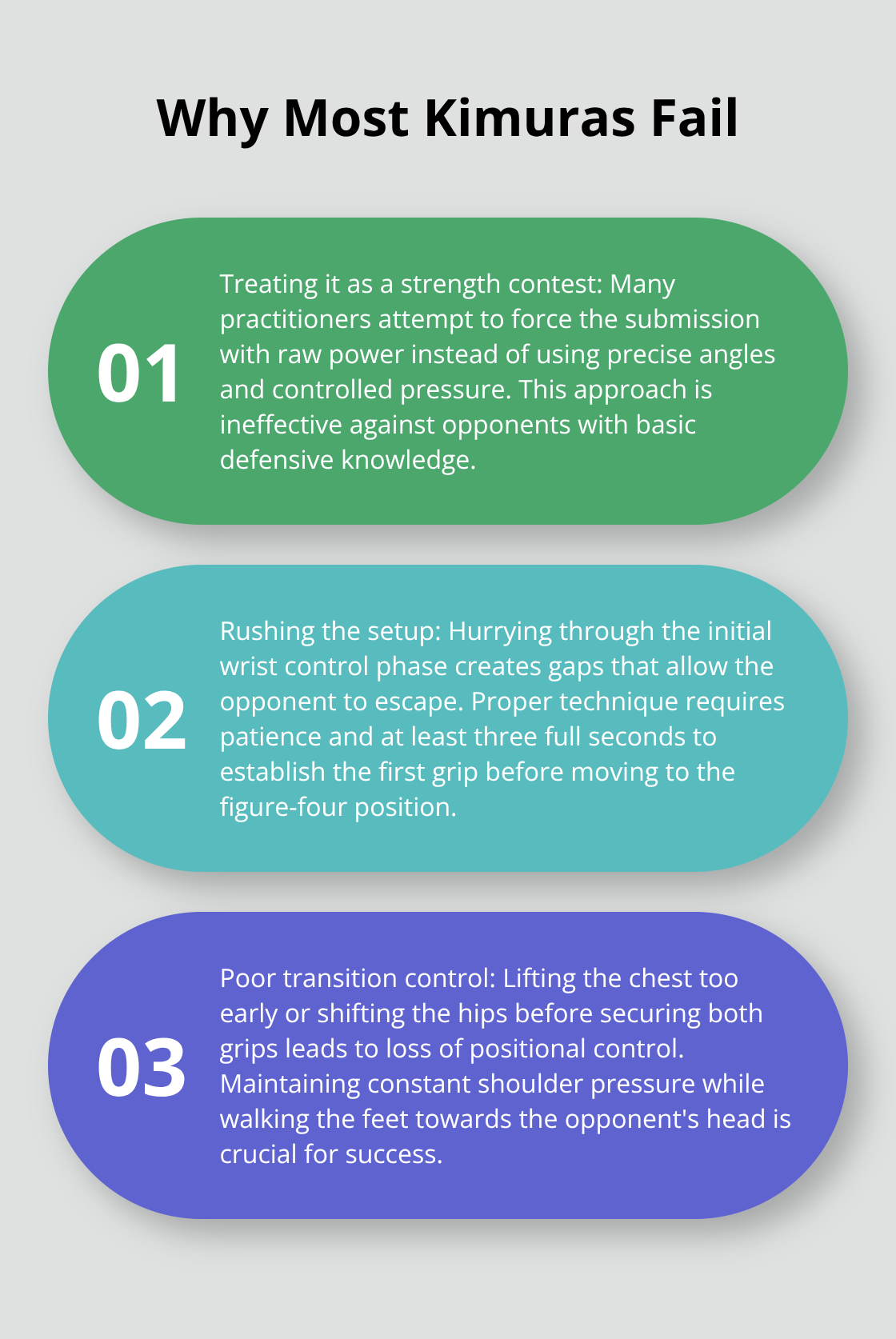 Why Most Kimuras Fail

01

Treating it as a strength contest: Many practitioners attempt to force the submission with raw power instead of using precise angles and controlled pressure. This approach is ineffective against opponents with basic defensive knowledge.

02

Rushing the setup: Hurrying through the initial wrist control phase creates gaps that allow the opponent to escape. Proper technique requires patience and at least three full seconds to establish the first grip before moving to the figure-four position.

03

Poor transition control: Lifting the chest too early or shifting the hips before securing both grips leads to loss of positional control. Maintaining constant shoulder pressure while walking the feet towards the opponent's head is crucial for success.