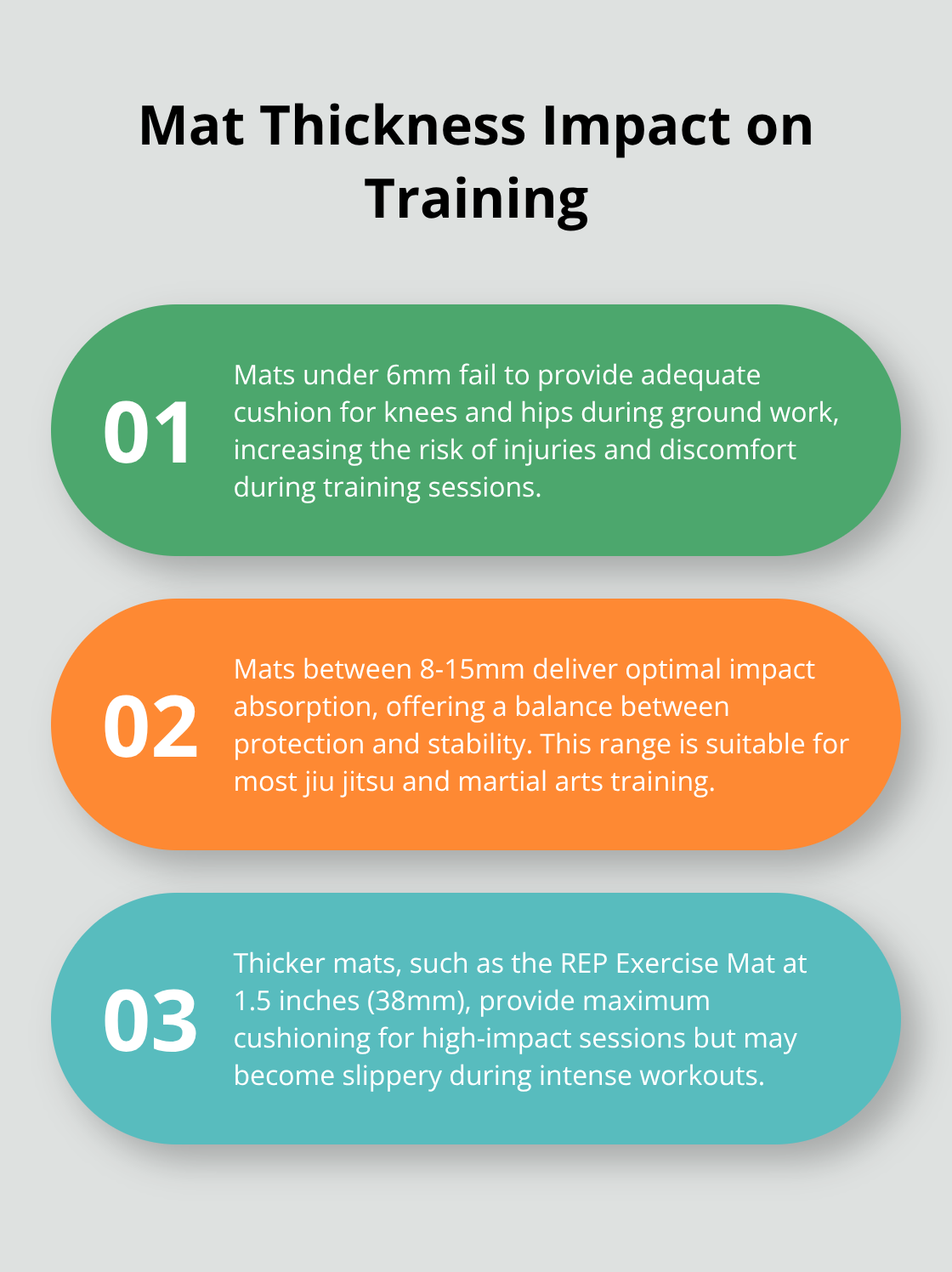 Mat Thickness Impact on Training

01

Mats under 6mm fail to provide adequate cushion for knees and hips during ground work, increasing the risk of injuries and discomfort during training sessions.

02

Mats between 8-15mm deliver optimal impact absorption, offering a balance between protection and stability. This range is suitable for most jiu jitsu and martial arts training.

03

Thicker mats, such as the REP Exercise Mat at 1.5 inches (38mm), provide maximum cushioning for high-impact sessions but may become slippery during intense workouts.