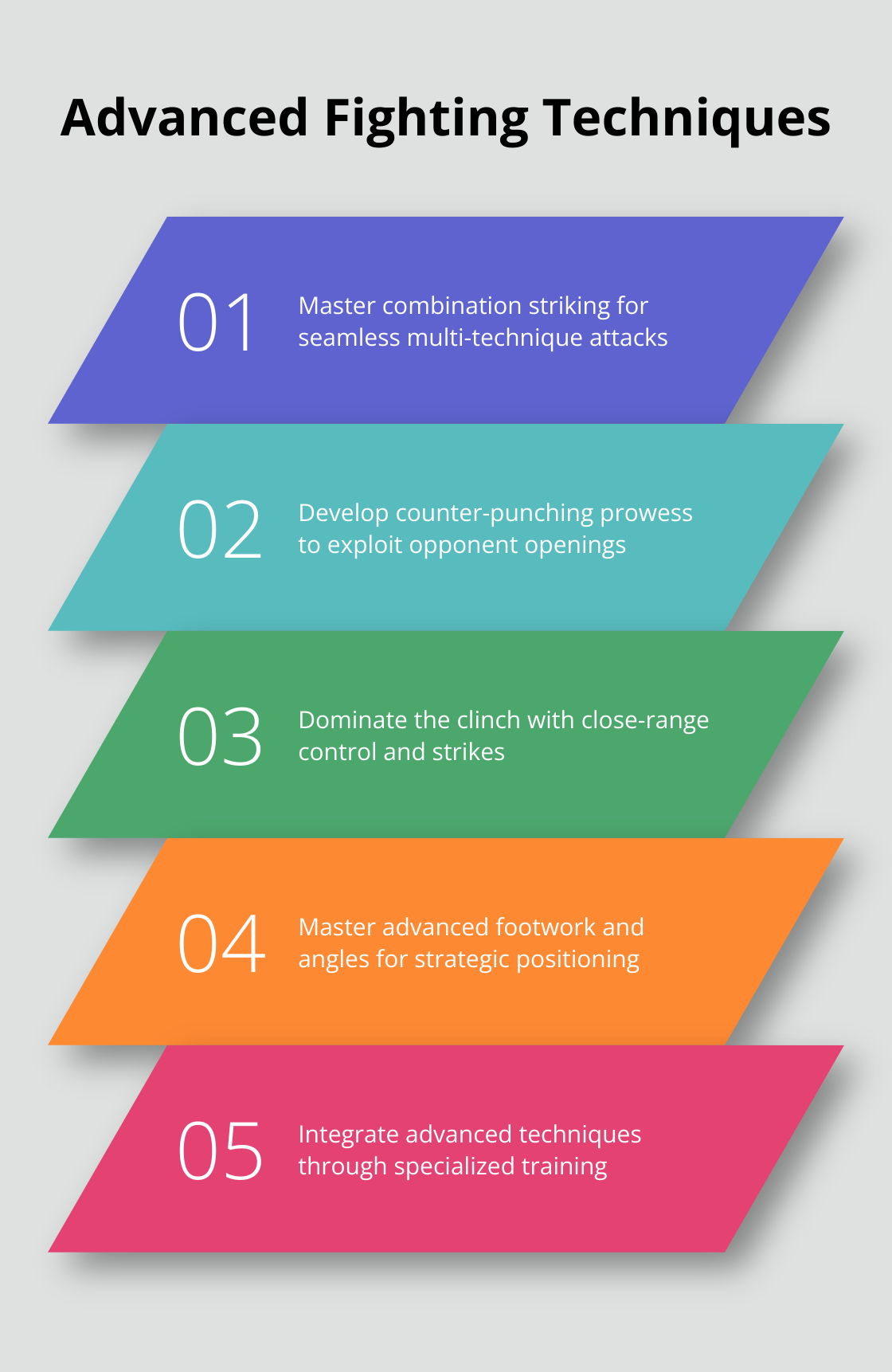 Advanced Fighting Techniques

01
Master combination striking for seamless multi-technique attacks

02
Develop counter-punching prowess to exploit opponent openings

03
Dominate the clinch with close-range control and strikes

04
Master advanced footwork and angles for strategic positioning

05
Integrate advanced techniques through specialized training