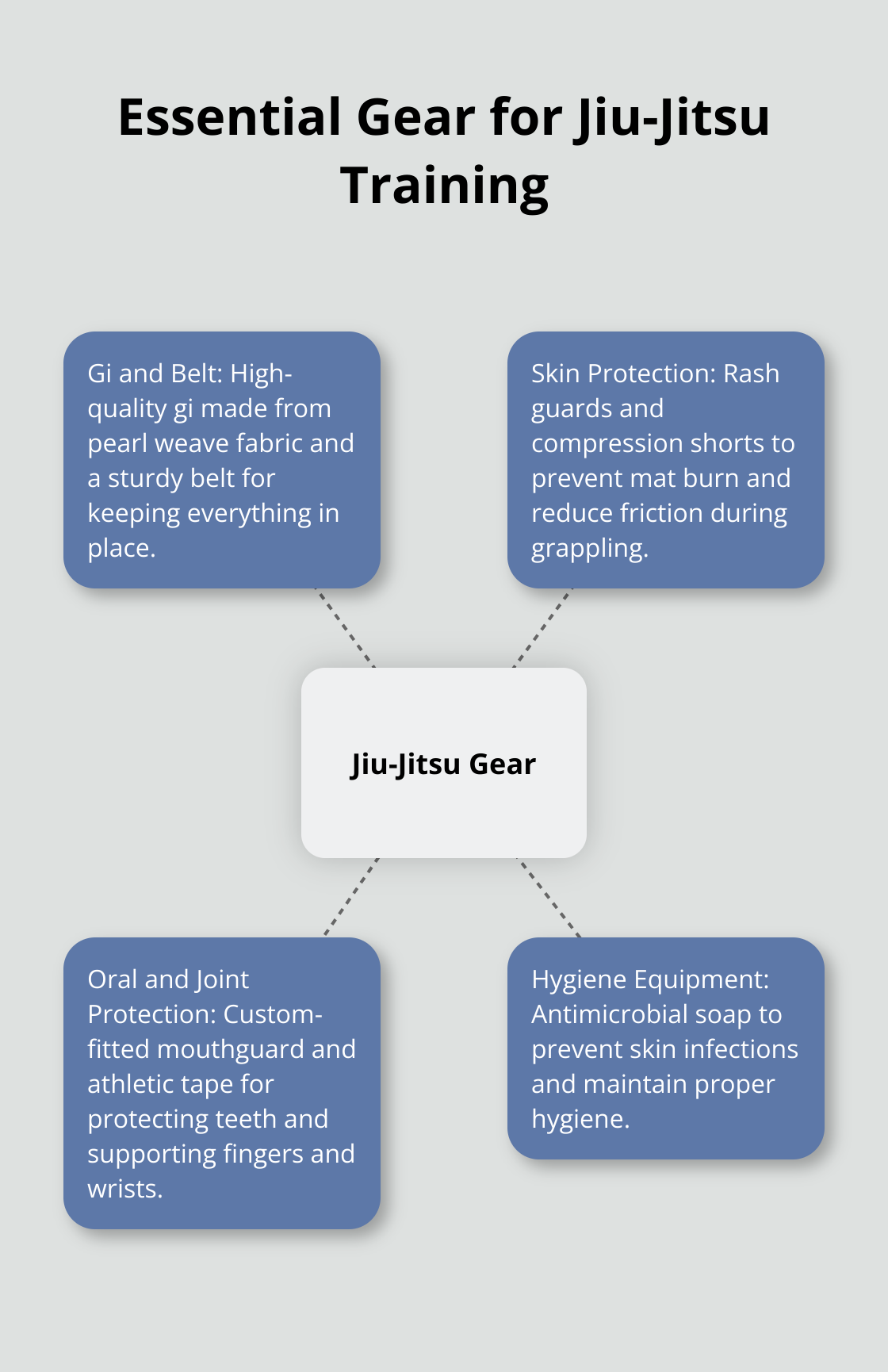 Essential Gear for Jiu-Jitsu Training

Gi and Belt: High-quality gi made from pearl weave fabric and a sturdy belt for keeping everything in place.

Skin Protection: Rash guards and compression shorts to prevent mat burn and reduce friction during grappling.

Jiu-Jitsu Gear

Oral and Joint Protection: Custom-fitted mouthguard and athletic tape for protecting teeth and supporting fingers and wrists.

Hygiene Equipment: Antimicrobial soap to prevent skin infections and maintain proper hygiene.