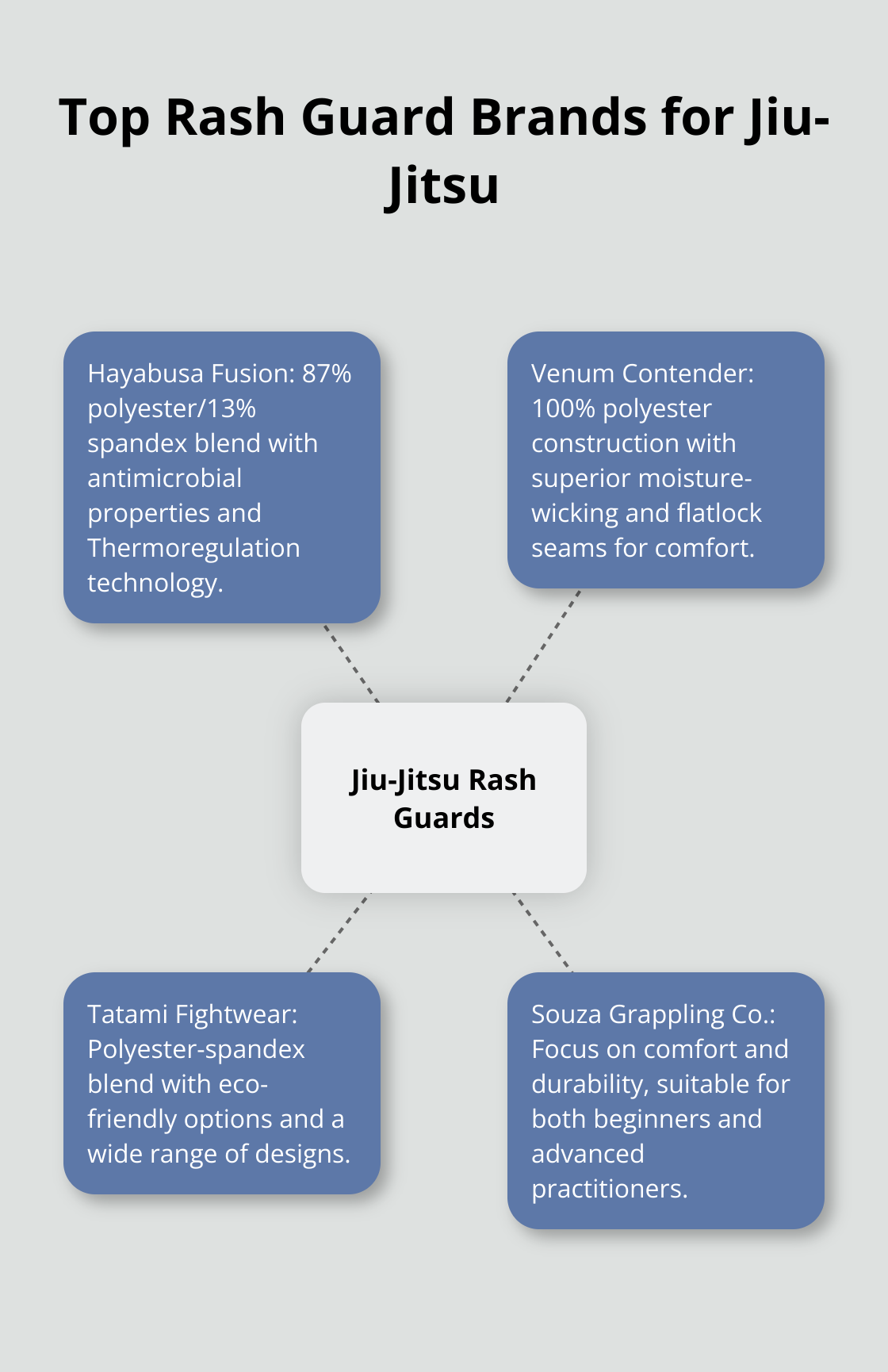 Top Rash Guard Brands for Jiu-Jitsu

Hayabusa Fusion: 87% polyester/13% spandex blend with antimicrobial properties and Thermoregulation technology.

Venum Contender: 100% polyester construction with superior moisture-wicking and flatlock seams for comfort.

Jiu-Jitsu Rash Guards

Tatami Fightwear: Polyester-spandex blend with eco-friendly options and a wide range of designs.

Souza Grappling Co.: Focus on comfort and durability, suitable for both beginners and advanced practitioners.