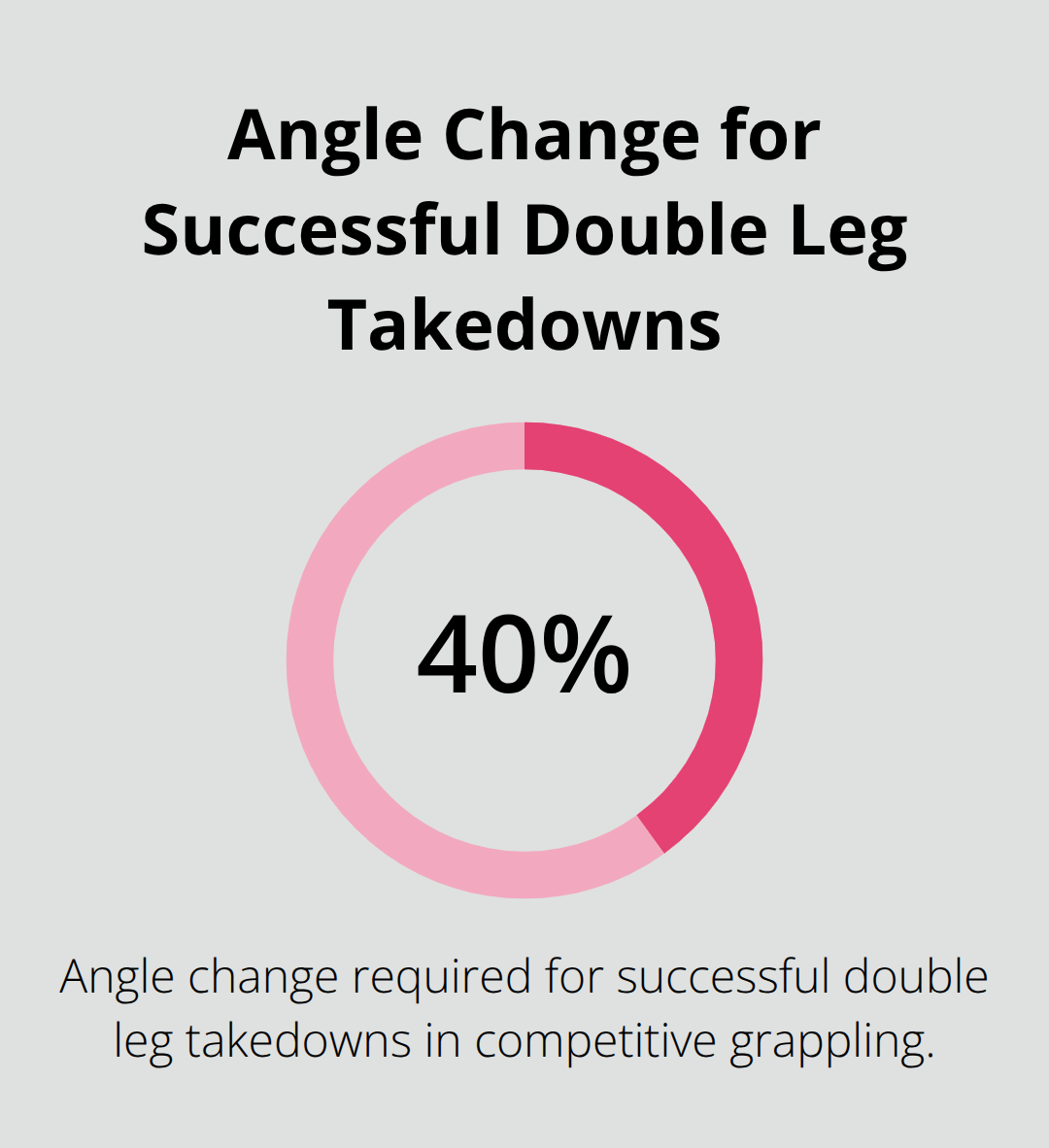 Angle Change for Successful Double Leg Takedowns

40%

Angle change required for successful double leg takedowns in competitive grappling.