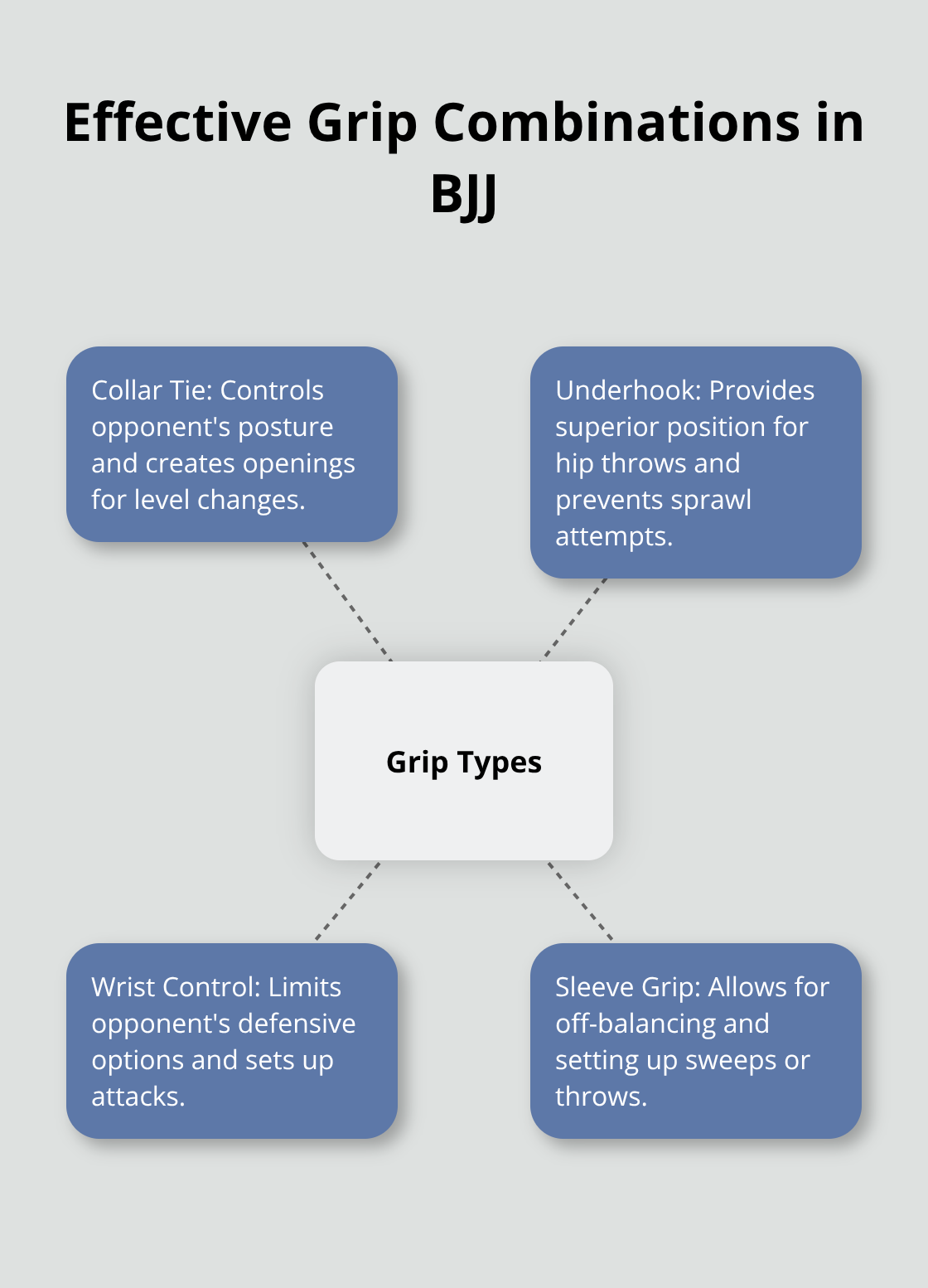 Effective Grip Combinations in BJJ

Collar Tie: Controls opponent's posture and creates openings for level changes.

Underhook: Provides superior position for hip throws and prevents sprawl attempts.

Grip Types

Wrist Control: Limits opponent's defensive options and sets up attacks.

Sleeve Grip: Allows for off-balancing and setting up sweeps or throws.