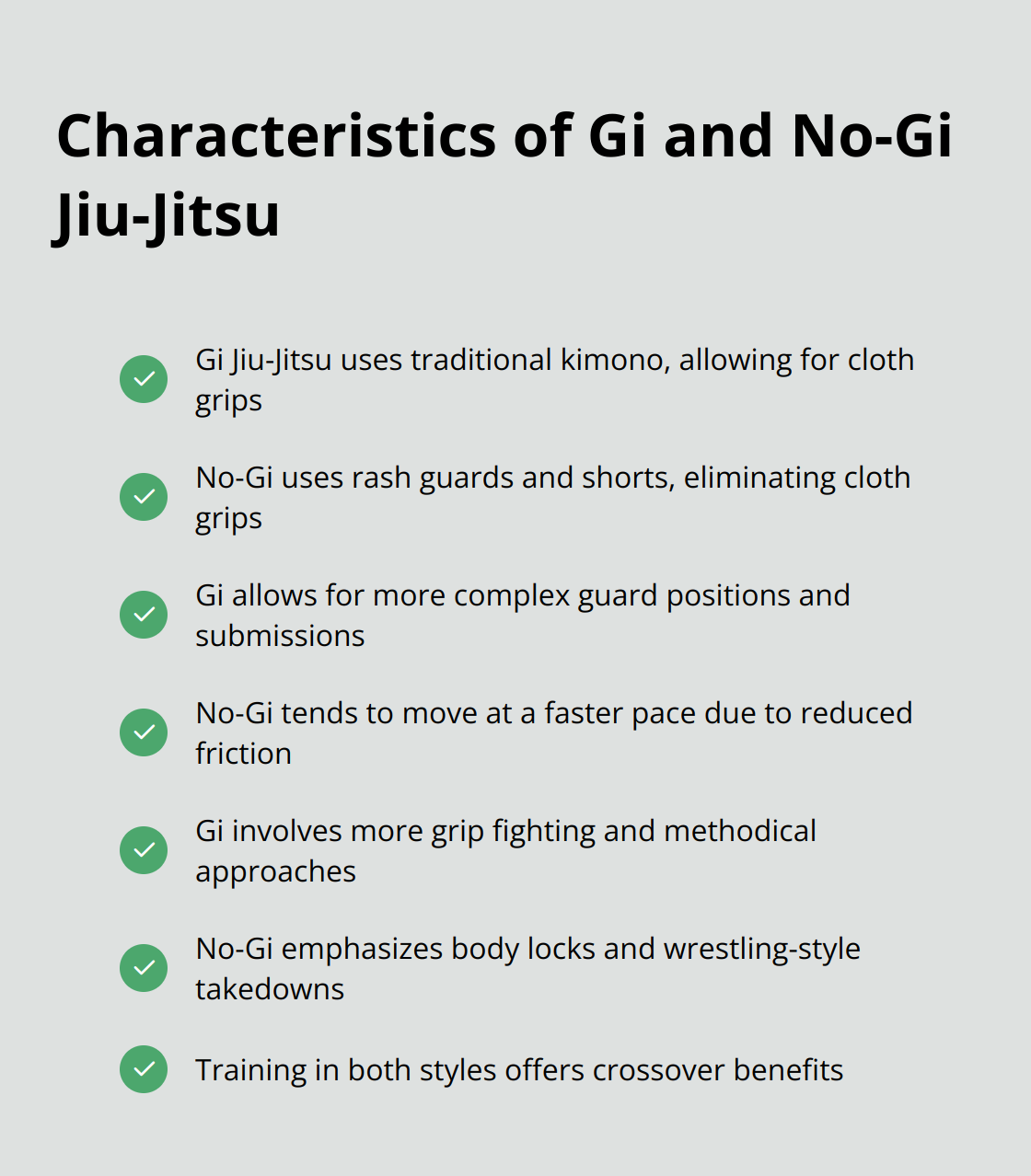 Characteristics of Gi and No-Gi Jiu-Jitsu

Gi Jiu-Jitsu uses traditional kimono, allowing for cloth grips

No-Gi uses rash guards and shorts, eliminating cloth grips

Gi allows for more complex guard positions and submissions

No-Gi tends to move at a faster pace due to reduced friction

Gi involves more grip fighting and methodical approaches

No-Gi emphasizes body locks and wrestling-style takedowns

Training in both styles offers crossover benefits