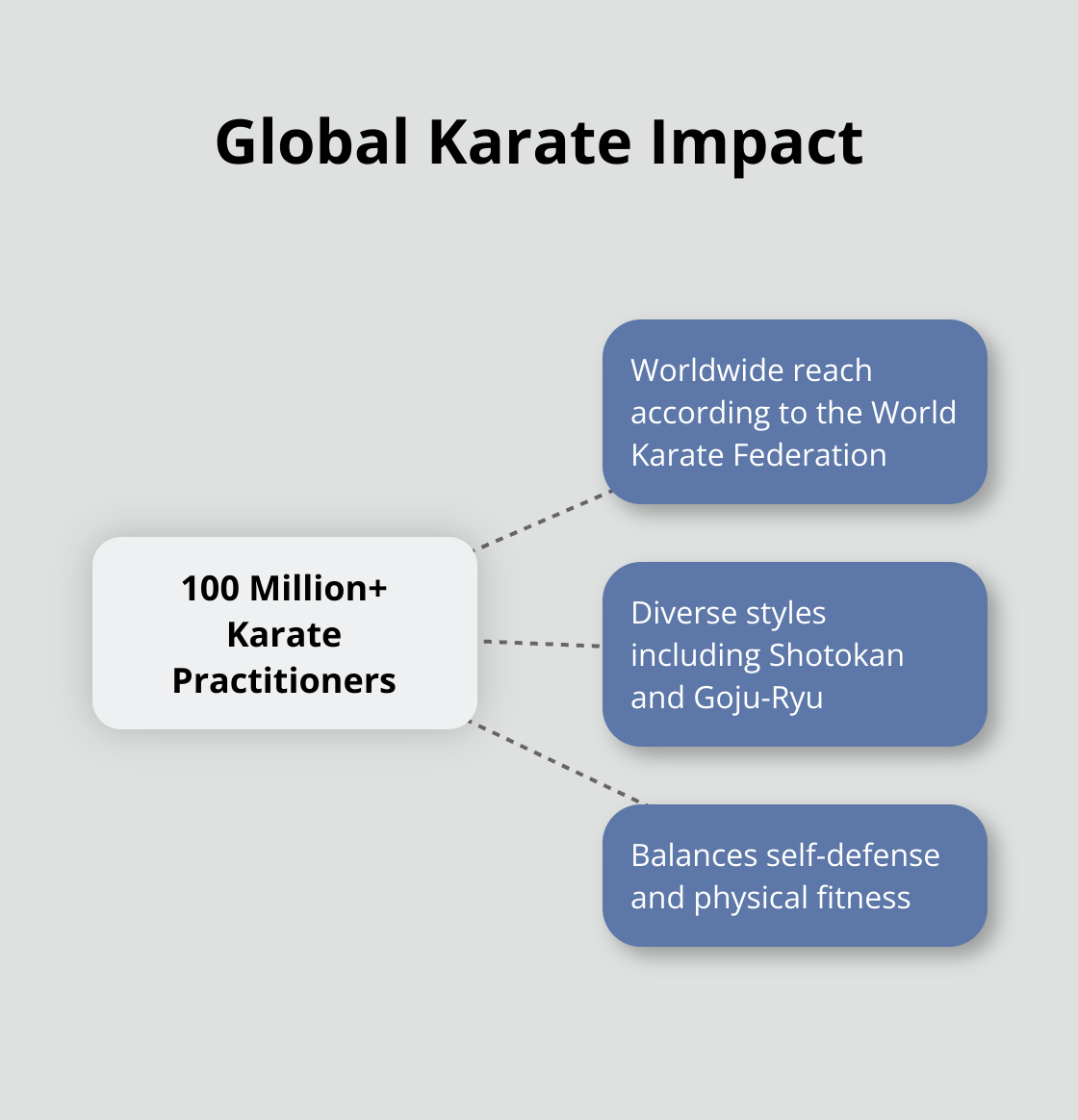 Global Karate Impact

100 Million+ Karate Practitioners

Worldwide reach according to the World Karate Federation

Diverse styles including Shotokan and Goju-Ryu

Balances self-defense and physical fitness