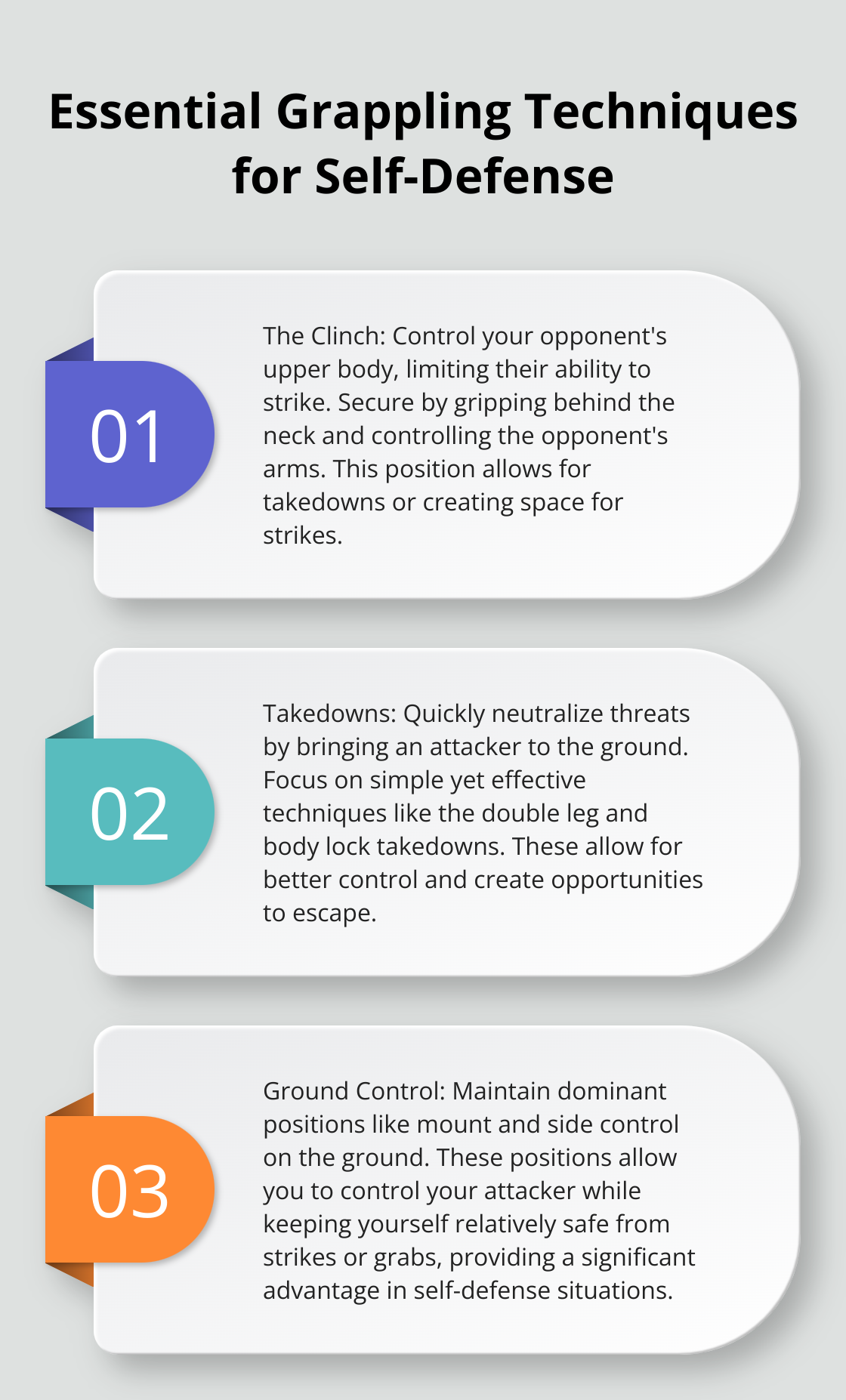 Essential Grappling Techniques for Self-Defense

01

The Clinch: Control your opponent's upper body, limiting their ability to strike. Secure by gripping behind the neck and controlling the opponent's arms. This position allows for takedowns or creating space for strikes.

02

Takedowns: Quickly neutralize threats by bringing an attacker to the ground. Focus on simple yet effective techniques like the double leg and body lock takedowns. These allow for better control and create opportunities to escape.

03

Ground Control: Maintain dominant positions like mount and side control on the ground. These positions allow you to control your attacker while keeping yourself relatively safe from strikes or grabs, providing a significant advantage in self-defense situations.