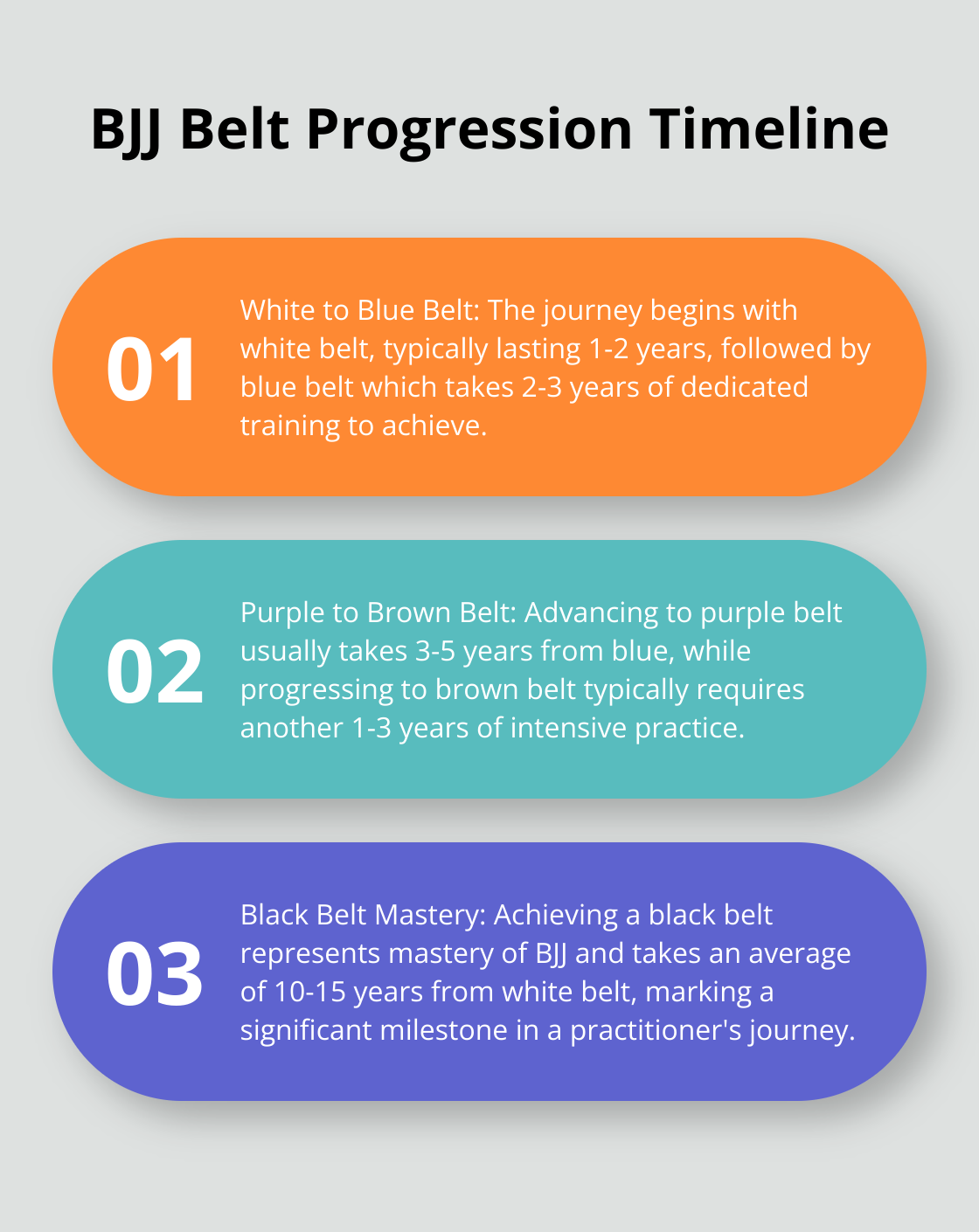 BJJ Belt Progression Timeline

01

White to Blue Belt: The journey begins with white belt, typically lasting 1-2 years, followed by blue belt which takes 2-3 years of dedicated training to achieve.

02

Purple to Brown Belt: Advancing to purple belt usually takes 3-5 years from blue, while progressing to brown belt typically requires another 1-3 years of intensive practice.

03

Black Belt Mastery: Achieving a black belt represents mastery of BJJ and takes an average of 10-15 years from white belt, marking a significant milestone in a practitioner's journey.