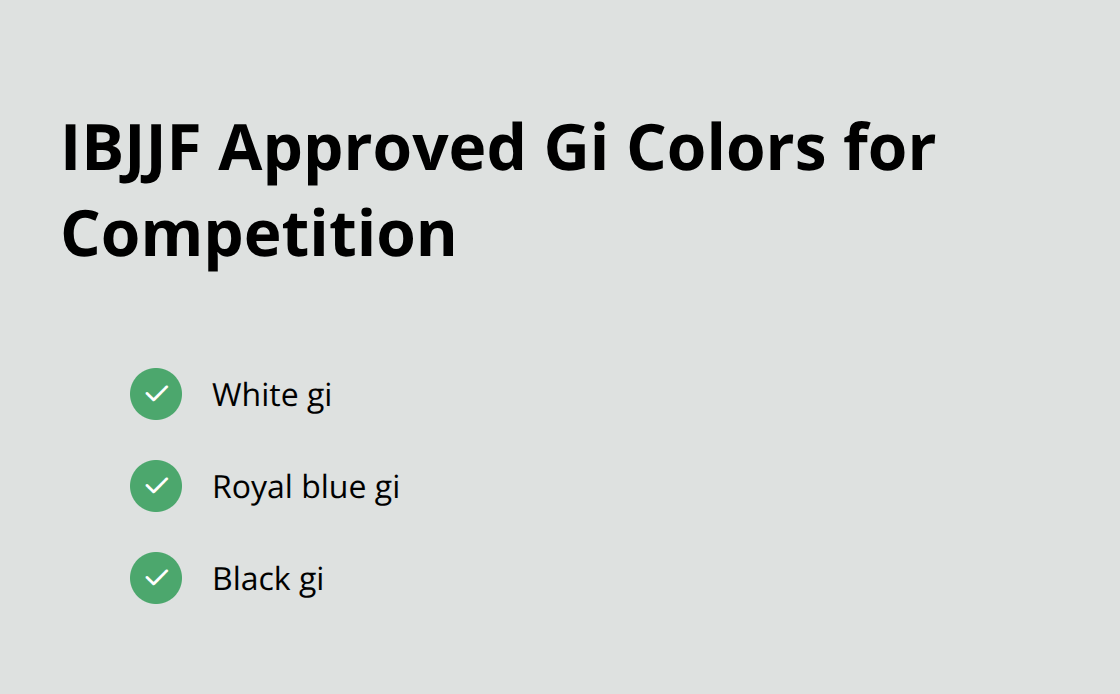 IBJJF Approved Gi Colors for Competition

White gi

Royal blue gi

Black gi