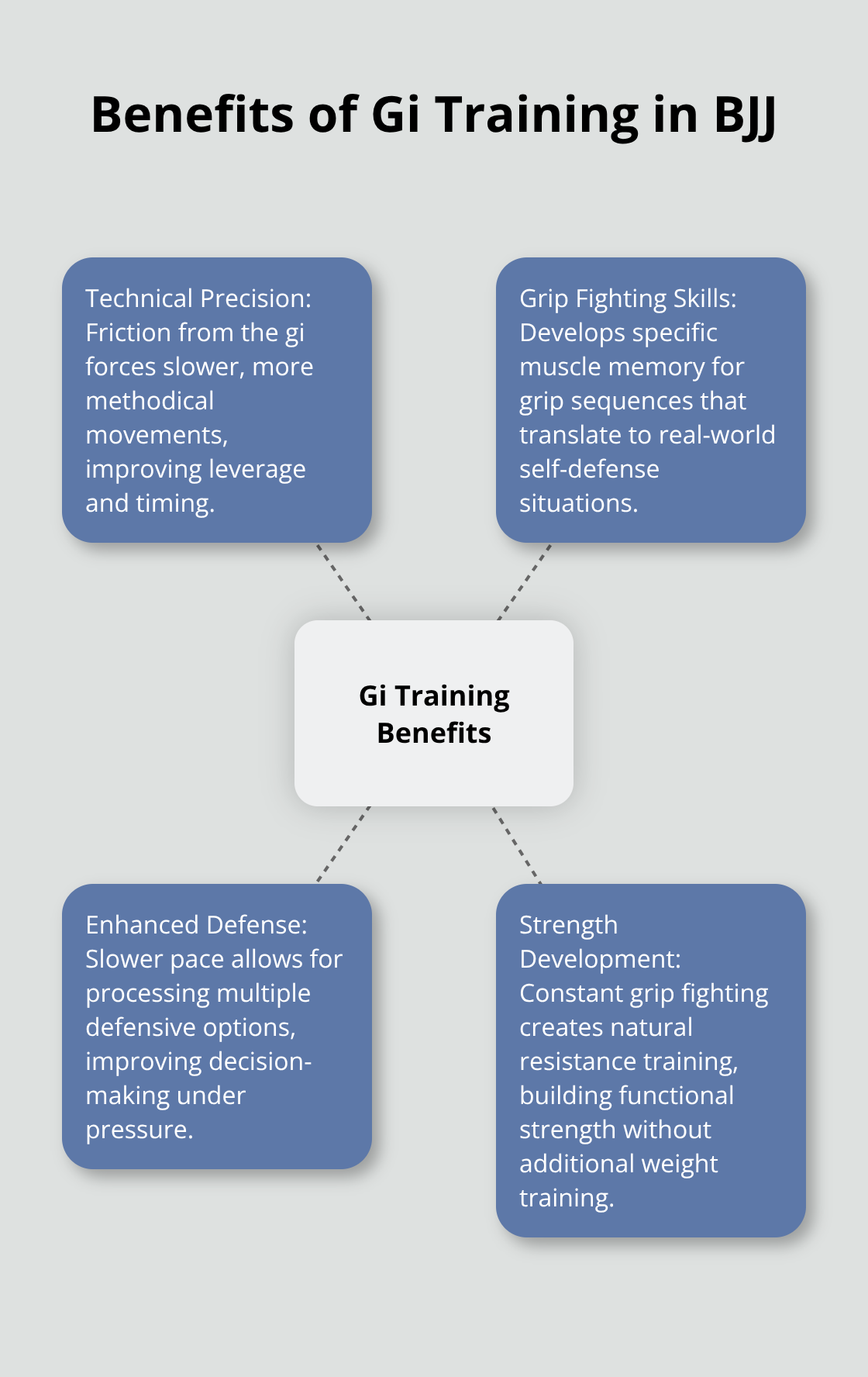 Benefits of Gi Training in BJJ

Technical Precision: Friction from the gi forces slower, more methodical movements, improving leverage and timing.

Grip Fighting Skills: Develops specific muscle memory for grip sequences that translate to real-world self-defense situations.

Gi Training Benefits

Enhanced Defense: Slower pace allows for processing multiple defensive options, improving decision-making under pressure.

Strength Development: Constant grip fighting creates natural resistance training, building functional strength without additional weight training.