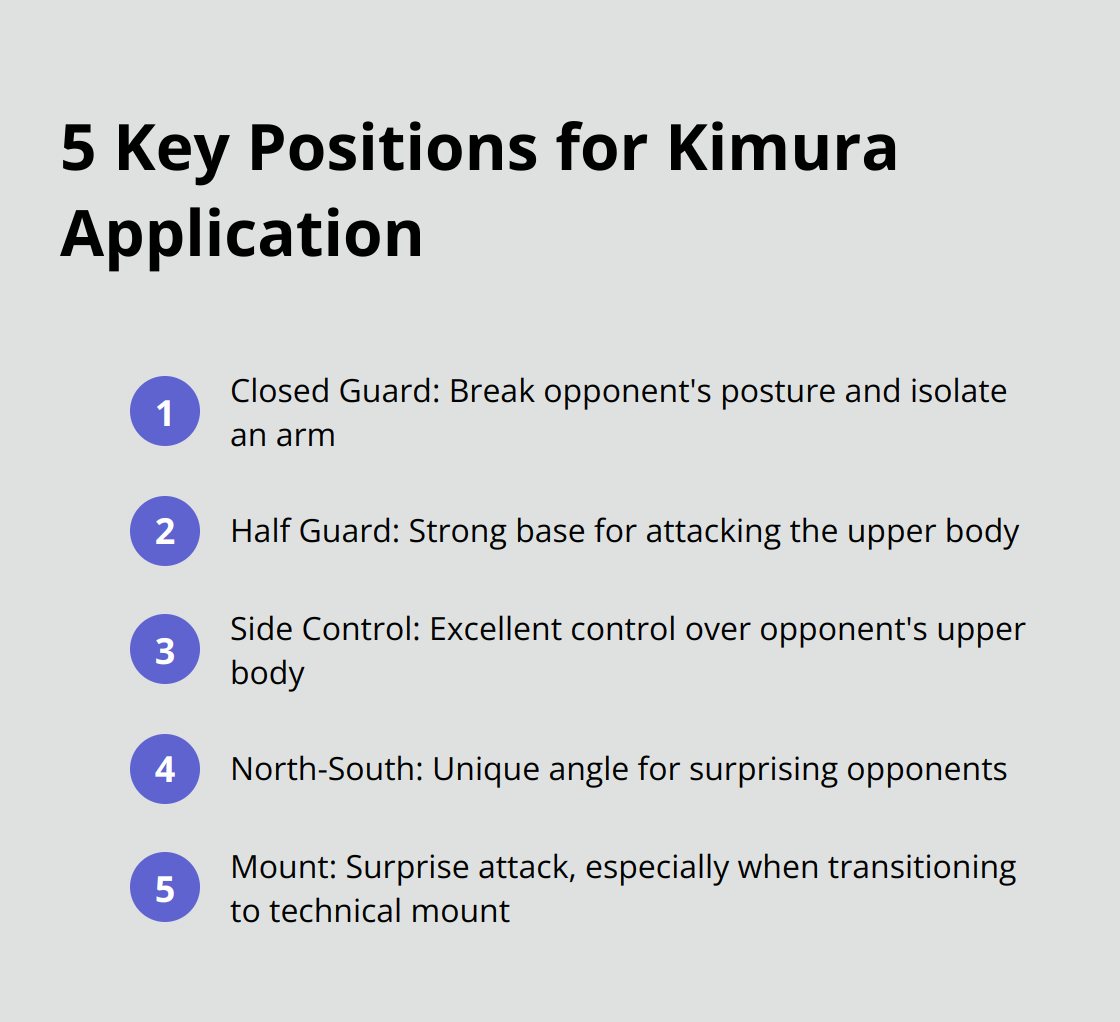 5 Key Positions for Kimura Application

1 Closed Guard: Break opponent's posture and isolate an arm

2 Half Guard: Strong base for attacking the upper body

3 Side Control: Excellent control over opponent's upper body

4 North-South: Unique angle for surprising opponents

5 Mount: Surprise attack, especially when transitioning to technical mount