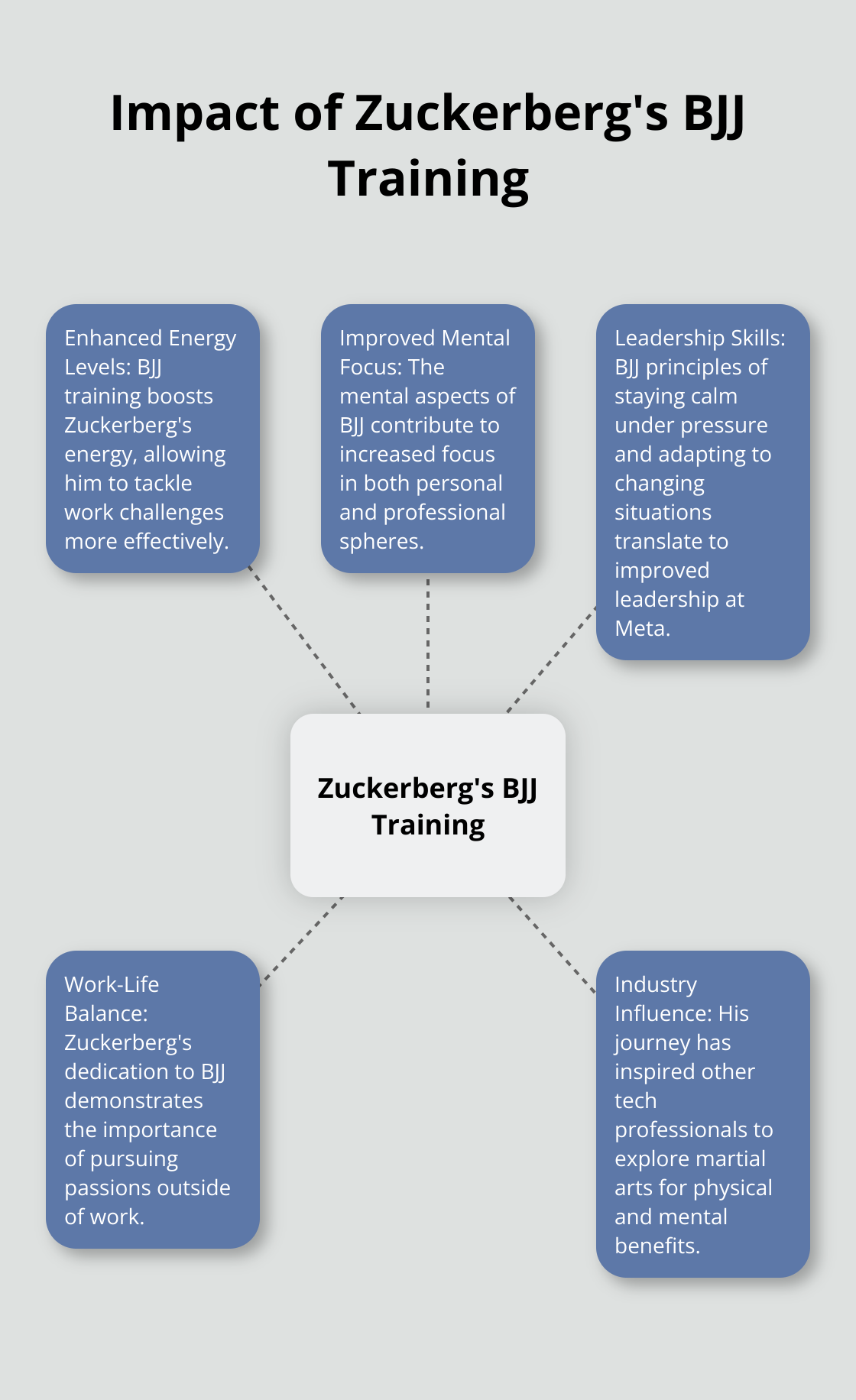 Impact of Zuckerberg's BJJ Training

Enhanced Energy Levels: BJJ training boosts Zuckerberg's energy, allowing him to tackle work challenges more effectively.

Improved Mental Focus: The mental aspects of BJJ contribute to increased focus in both personal and professional spheres.

Leadership Skills: BJJ principles of staying calm under pressure and adapting to changing situations translate to improved leadership at Meta.

Zuckerberg's BJJ Training

Work-Life Balance: Zuckerberg's dedication to BJJ demonstrates the importance of pursuing passions outside of work.

Industry Influence: His journey has inspired other tech professionals to explore martial arts for physical and mental benefits.