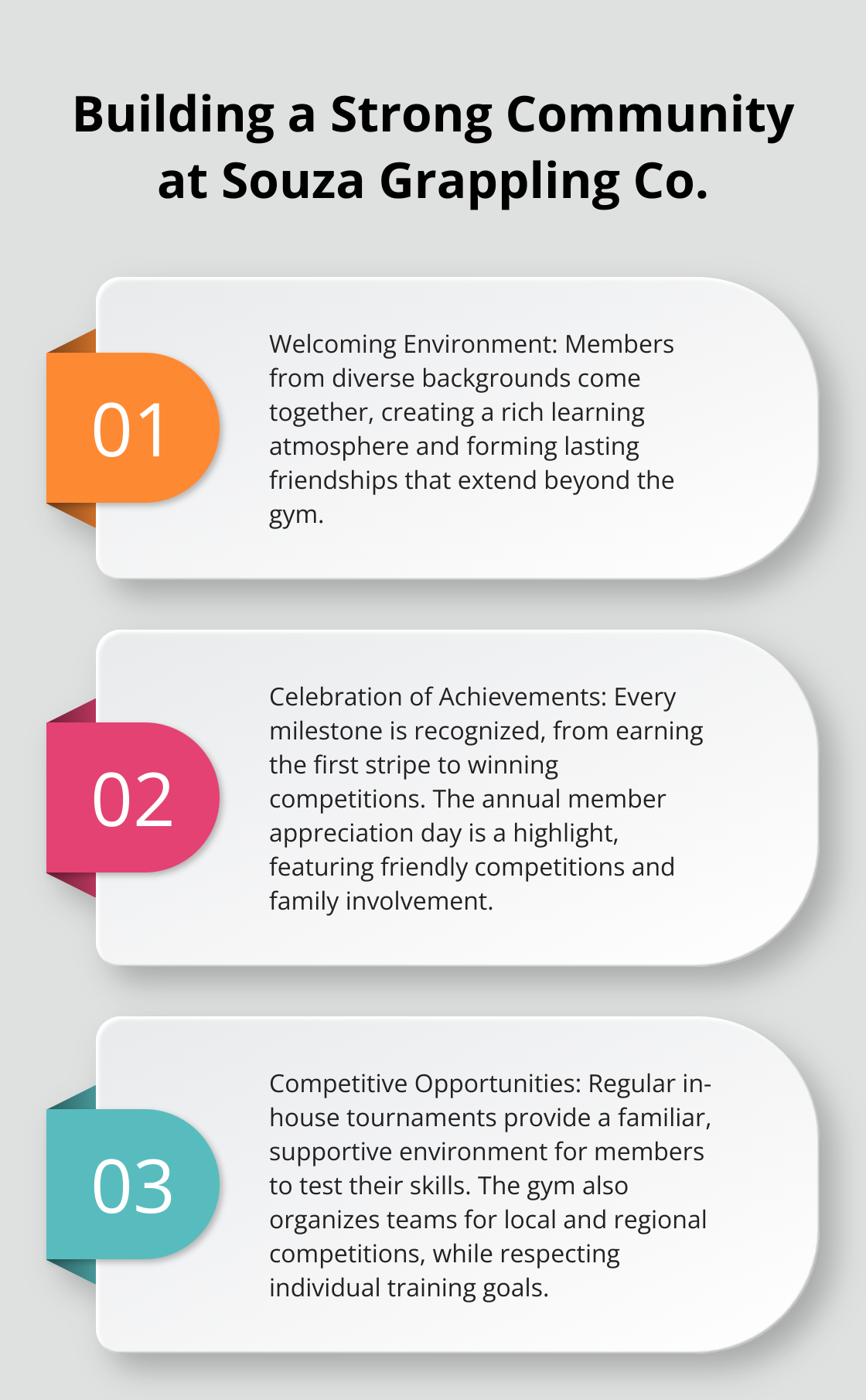 Building a Strong Community at Souza Grappling Co.

01

Welcoming Environment: Members from diverse backgrounds come together, creating a rich learning atmosphere and forming lasting friendships that extend beyond the gym.

02

Celebration of Achievements: Every milestone is recognized, from earning the first stripe to winning competitions. The annual member appreciation day is a highlight, featuring friendly competitions and family involvement.

03

Competitive Opportunities: Regular in-house tournaments provide a familiar, supportive environment for members to test their skills. The gym also organizes teams for local and regional competitions, while respecting individual training goals.