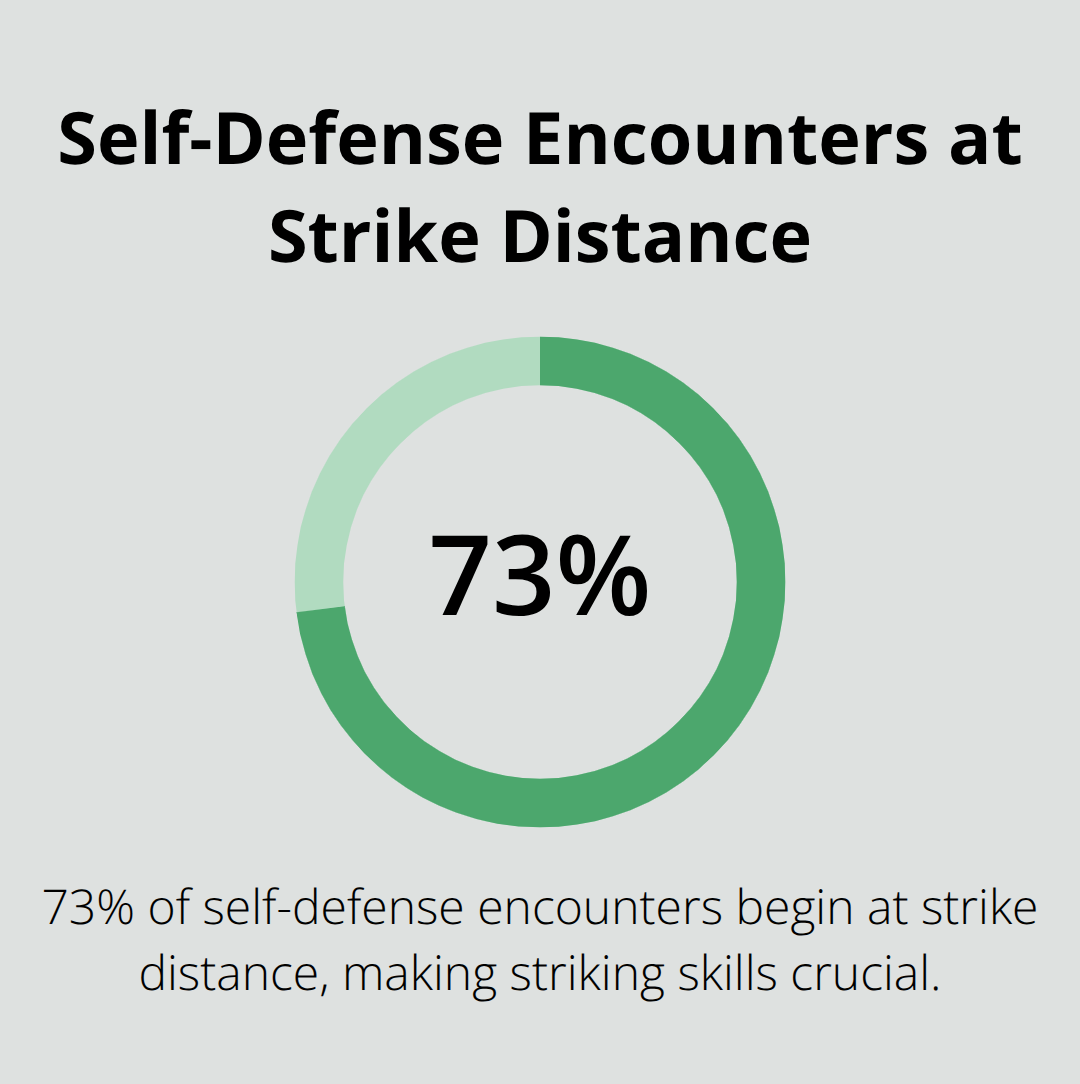 Self-Defense Encounters at Strike Distance

73%

73% of self-defense encounters begin at strike distance, making striking skills crucial.