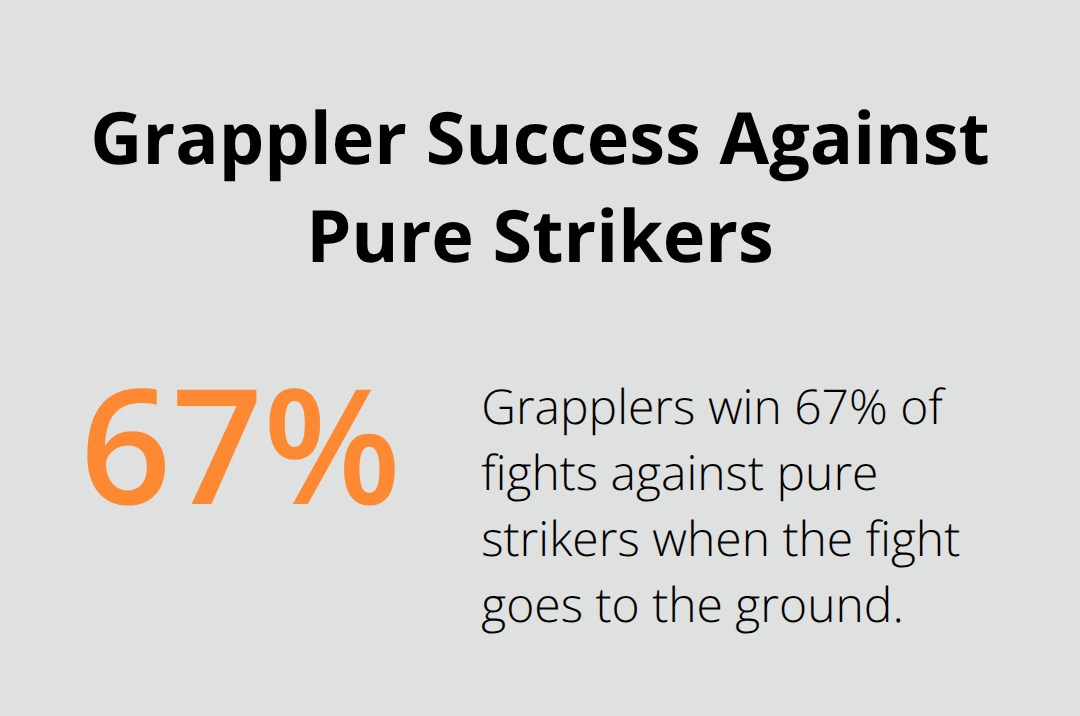 Grappler Success Against Pure Strikers

67%

Grapplers win 67% of fights against pure strikers when the fight goes to the ground.