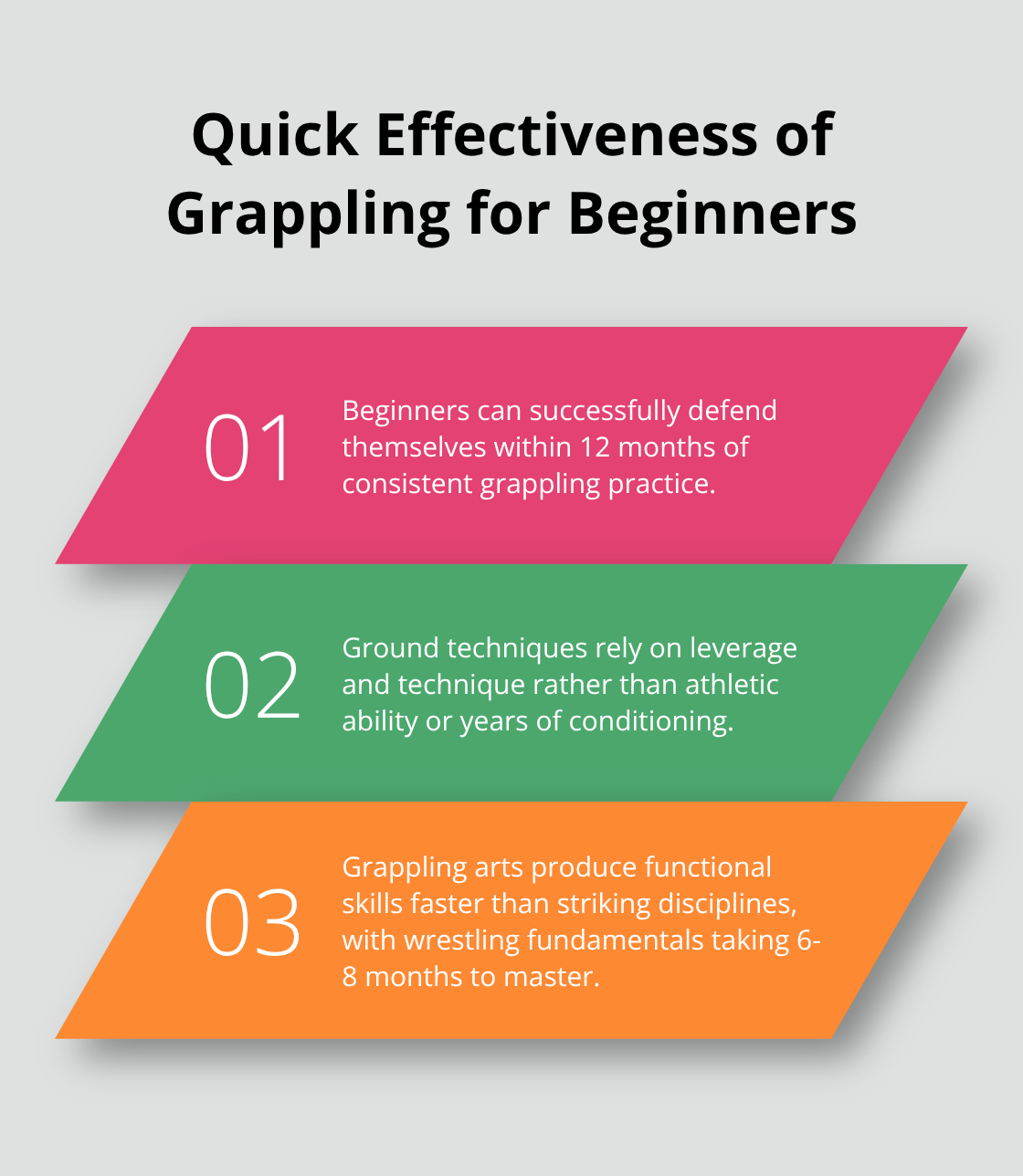 Quick Effectiveness of Grappling for Beginners

01

Beginners can successfully defend themselves within 12 months of consistent grappling practice.

02

Ground techniques rely on leverage and technique rather than athletic ability or years of conditioning.

03

Grappling arts produce functional skills faster than striking disciplines, with wrestling fundamentals taking 6-8 months to master.