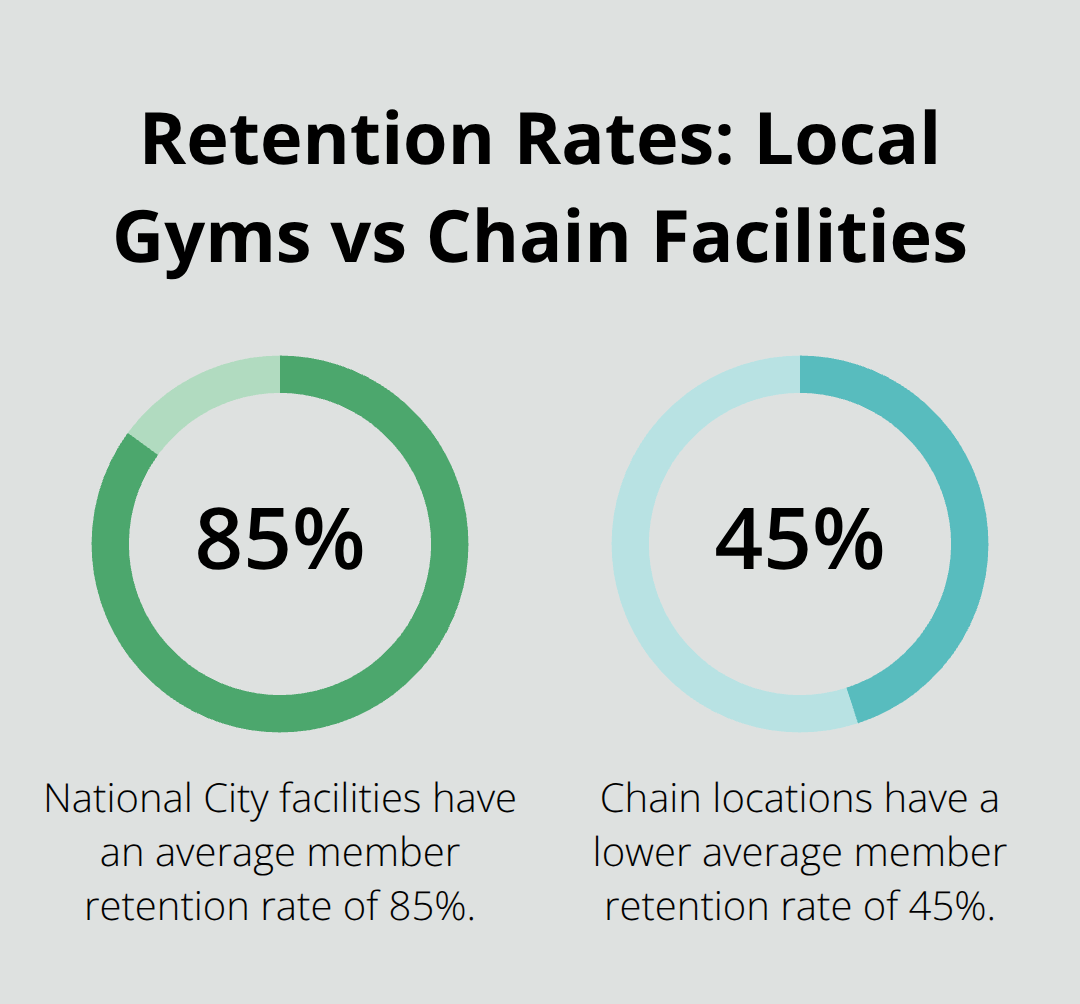 Retention Rates: Local Gyms vs Chain Facilities

85%

National City facilities have an average member retention rate of 85%.

45%

Chain locations have a lower average member retention rate of 45%.