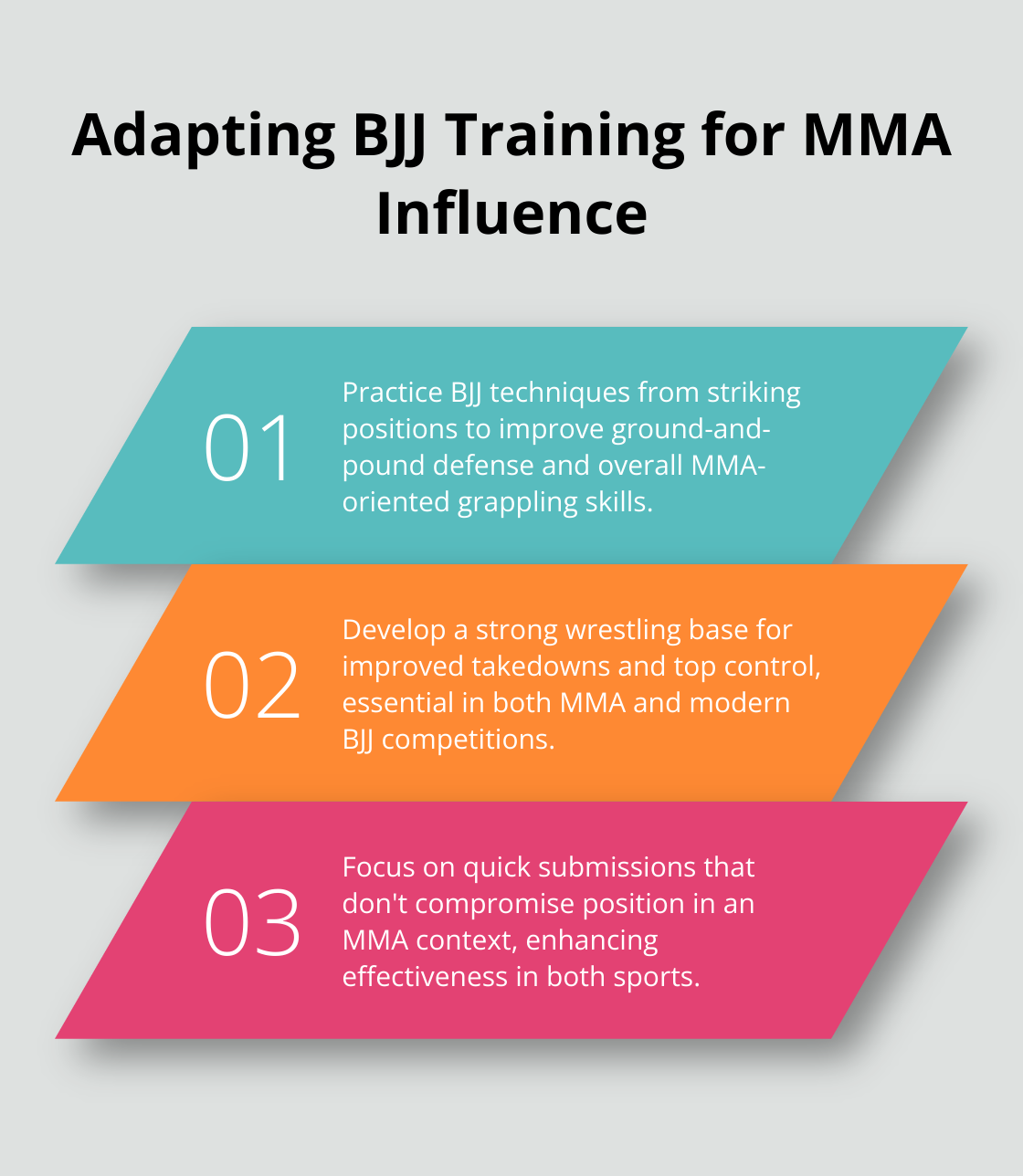 Adapting BJJ Training for MMA Influence

01

Practice BJJ techniques from striking positions to improve ground-and-pound defense and overall MMA-oriented grappling skills.

02

Develop a strong wrestling base for improved takedowns and top control, essential in both MMA and modern BJJ competitions.

03

Focus on quick submissions that don't compromise position in an MMA context, enhancing effectiveness in both sports.